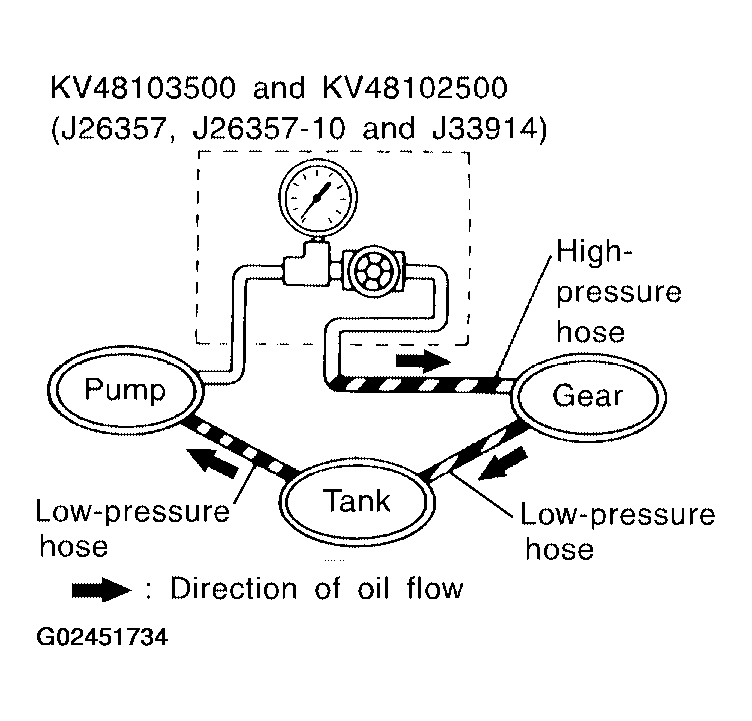 KV48103500 and KV48102500
(J26357, J26357-10 and J33914)

High-pressure hose

Pump

Gear

Tank

Low-pressure hose

Low-pressure hose

: Direction of oil flow

G02451734