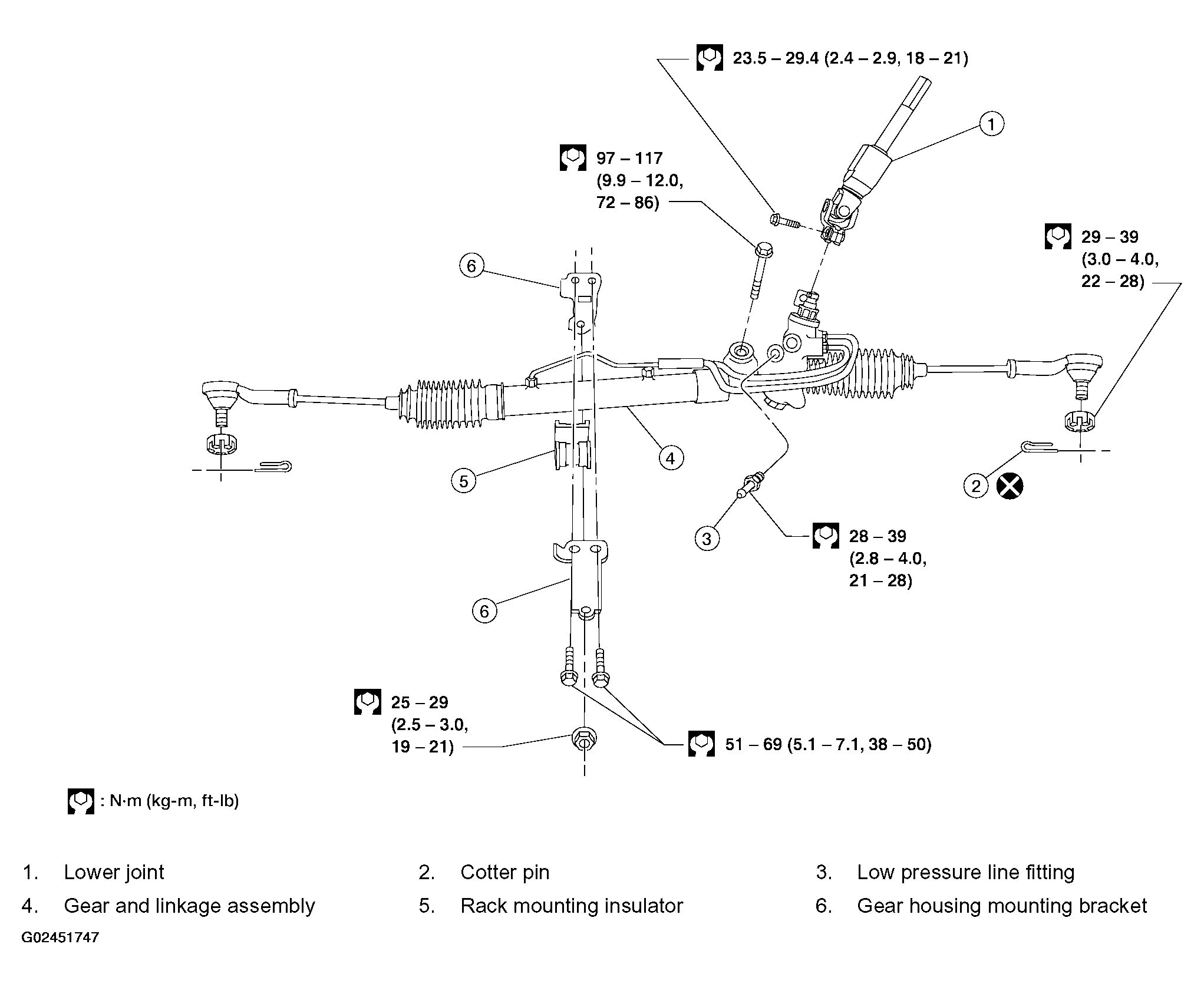 23.5 – 29.4 (2.4 – 2.9, 18 – 21)

1

97 – 117 (9.9 – 12.0, 72 – 86)

29 – 39 (3.0 – 4.0, 22 – 28)

6

4

5

2

3

28 – 39 (2.8 – 4.0, 21 – 28)

6

25 – 29 (2.5 – 3.0, 19 – 21)

51 – 69 (5.1 – 7.1, 38 – 50)

: N·m (kg-m, ft-lb)

1. Lower joint
2. Cotter pin
3. Low pressure line fitting
4. Gear and linkage assembly
5. Rack mounting insulator
6. Gear housing mounting bracket

G02451747