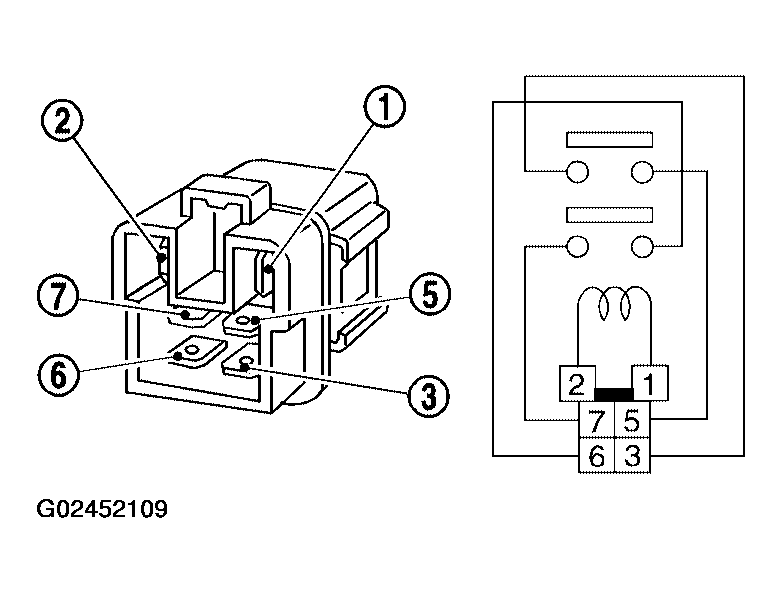 2
1
7
5
6
3
2
1
7
5
6
3
G02452109