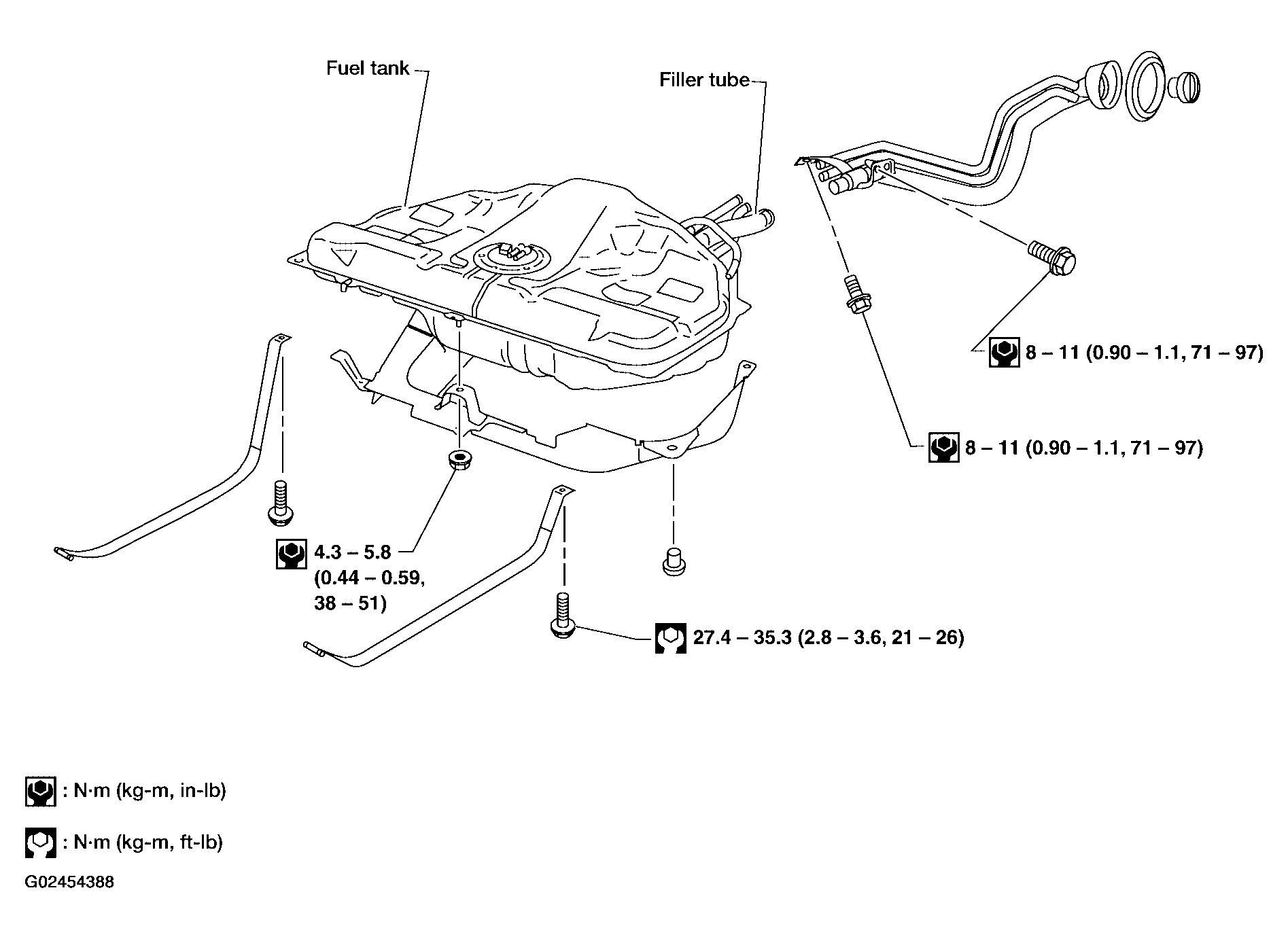 Fuel tank

Filler tube

8 – 11 (0.90 – 1.1, 71 – 97)

8 – 11 (0.90 – 1.1, 71 – 97)

4.3 – 5.8 (0.44 – 0.59, 38 – 51)

27.4 – 35.3 (2.8 – 3.6, 21 – 26)

: N·m (kg-m, in-lb)

: N·m (kg-m, ft-lb)

G02454388