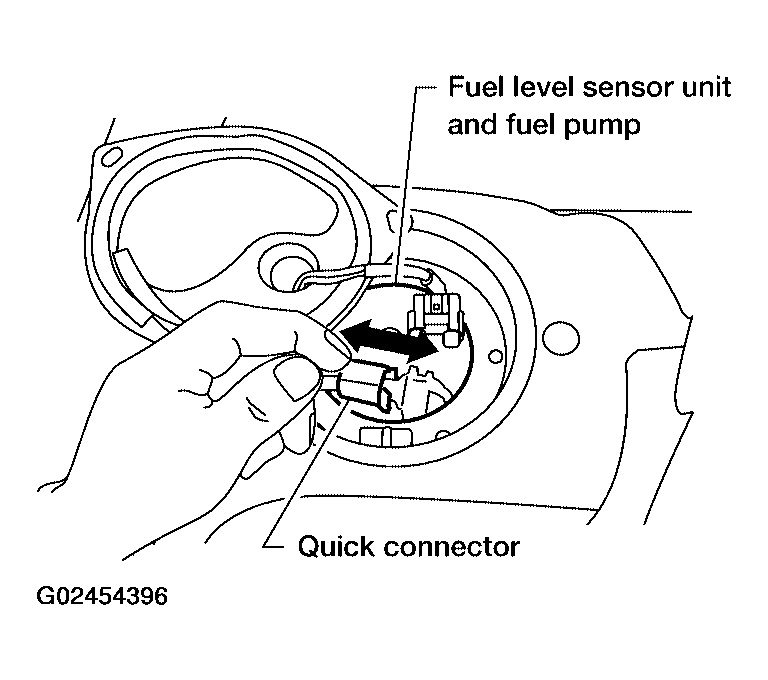 Fuel level sensor unit and fuel pump

Quick connector

G02454396