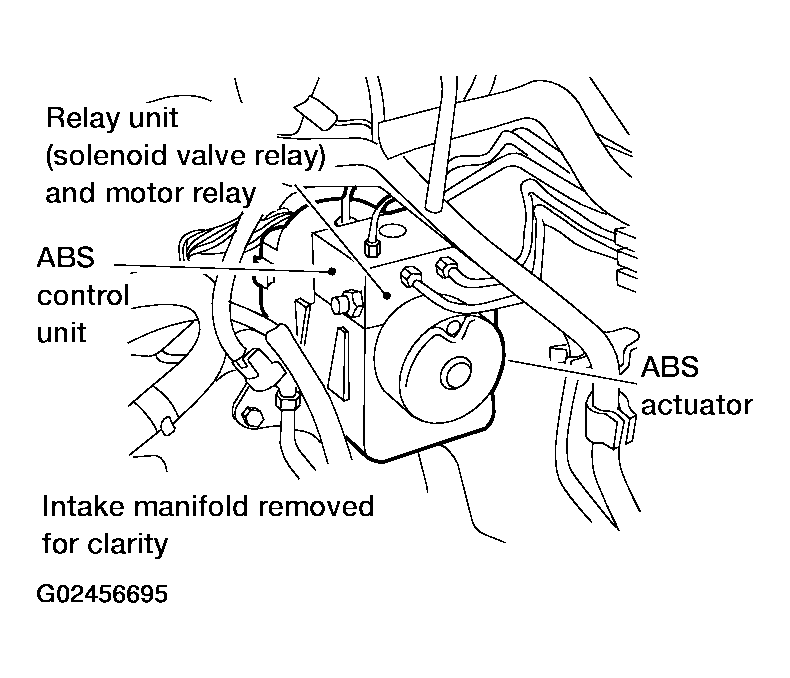 Relay unit
(solenoid valve relay)
and motor relay

ABS
control
unit

ABS
actuator

Intake manifold removed
for clarity

G02456695