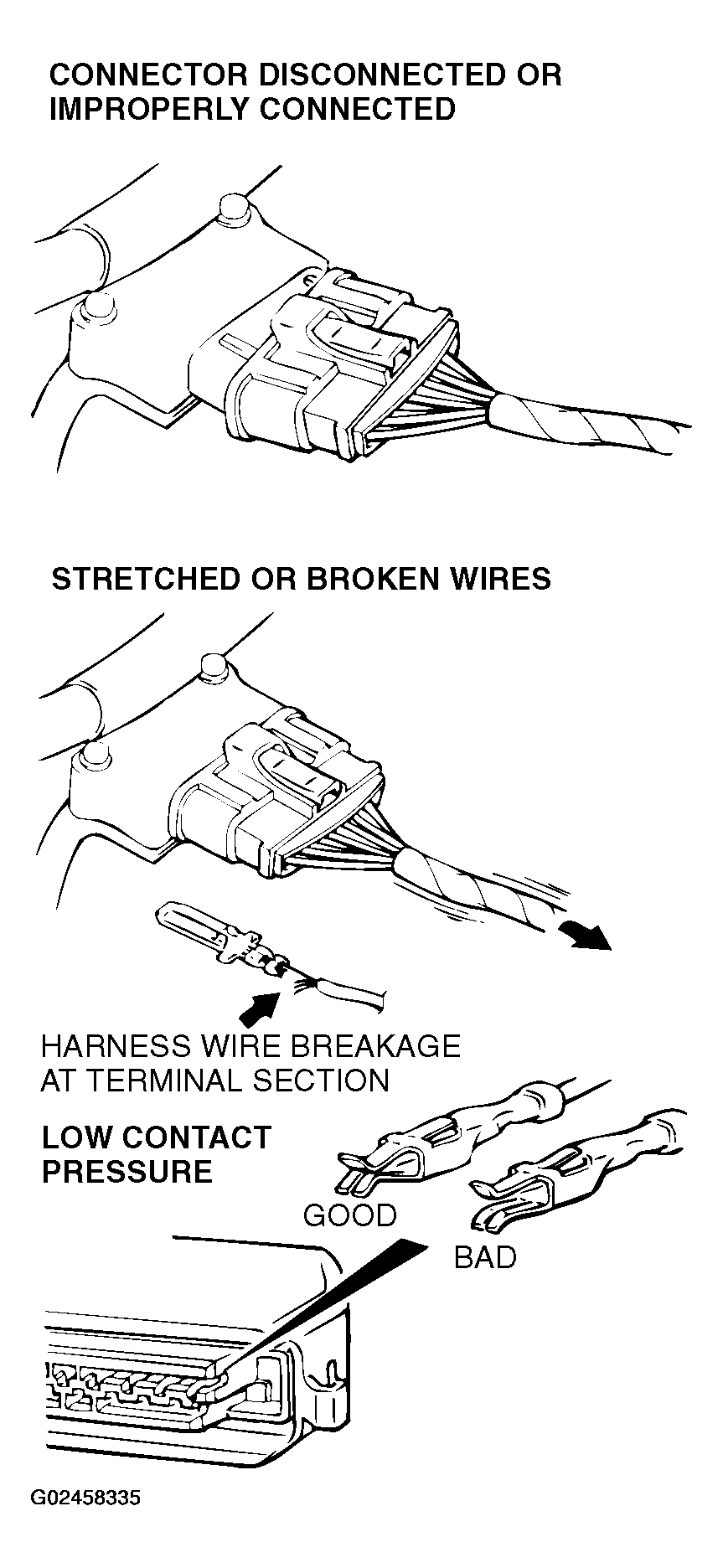 CONNECTOR DISCONNECTED OR IMPROPERLY CONNECTED

STRETCHED OR BROKEN WIRES

HARNESS WIRE BREAKAGE AT TERMINAL SECTION

LOW CONTACT PRESSURE

GOOD

BAD

G02458335