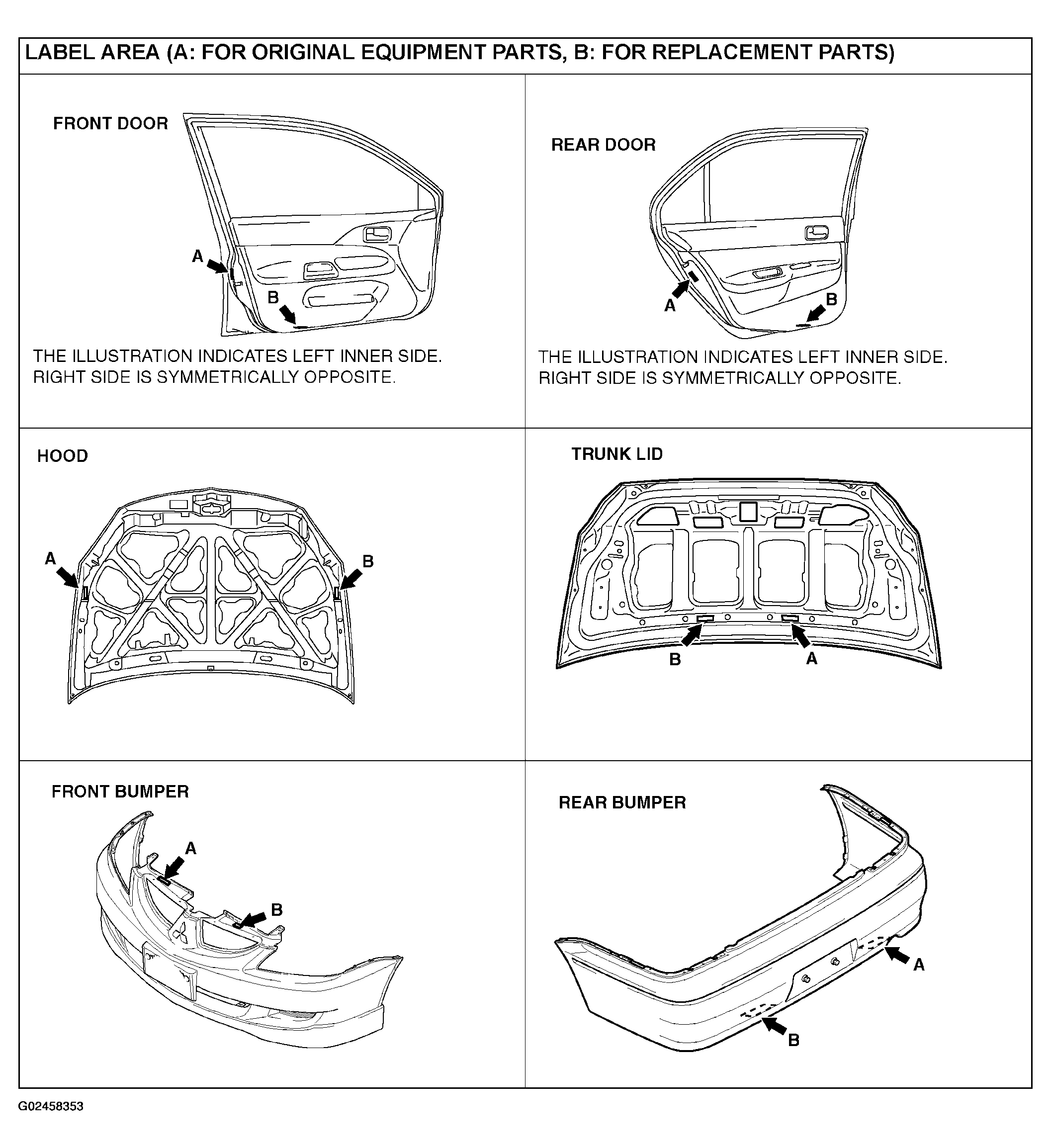 LABEL AREA (A: FOR ORIGINAL EQUIPMENT PARTS, B: FOR REPLACEMENT PARTS)

FRONT DOOR

A

B

THE ILLUSTRATION INDICATES LEFT INNER SIDE. RIGHT SIDE IS SYMMETRICALLY OPPOSITE.

REAR DOOR

A

B

THE ILLUSTRATION INDICATES LEFT INNER SIDE. RIGHT SIDE IS SYMMETRICALLY OPPOSITE.

HOOD

A

B

TRUNK LID

B

A

FRONT BUMPER

A

B

REAR BUMPER

A

B

G02458353