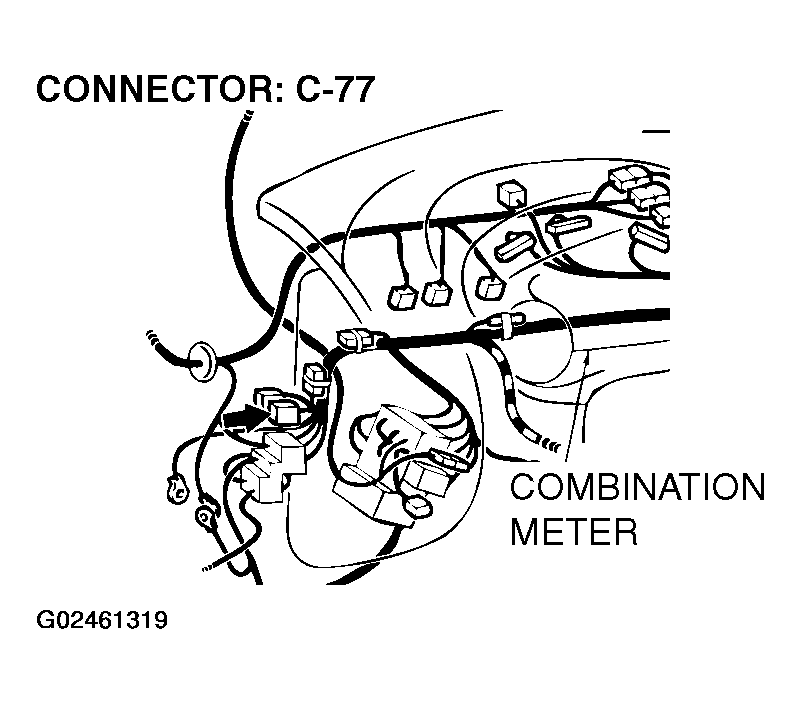 CONNECTOR: C-77

COMBINATION METER

G02461319