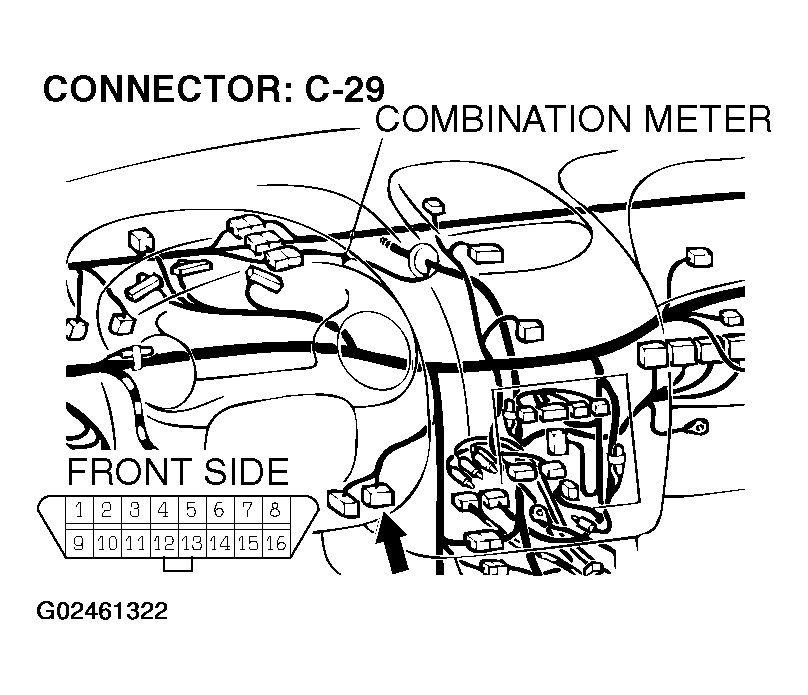 CONNECTOR: C-29
COMBINATION METER

FRONT SIDE

| 1 | 2 | 3 | 4 | 5 | 6 | 7 | 8 |
|---|---|---|---|---|---|---|---|
| 9 | 10 | 11 | 12 | 13 | 14 | 15 | 16 |

G02461322