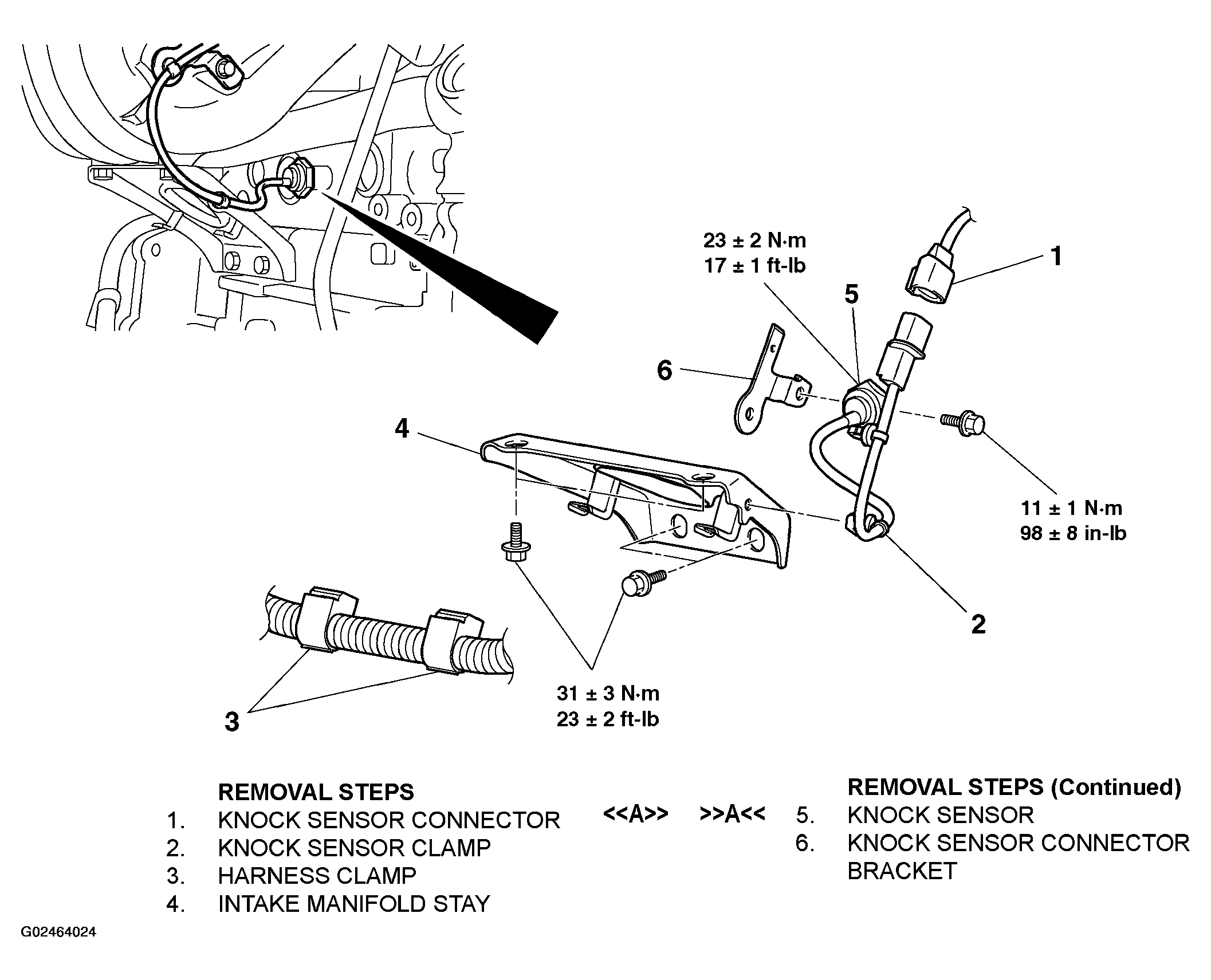 23 ± 2 N·m
17 ± 1 ft-lb

1

5

6

4

11 ± 1 N·m
98 ± 8 in-lb

2

3

31 ± 3 N·m
23 ± 2 ft-lb

REMOVAL STEPS
1. KNOCK SENSOR CONNECTOR
2. KNOCK SENSOR CLAMP
3. HARNESS CLAMP
4. INTAKE MANIFOLD STAY

REMOVAL STEPS (Continued)
<<A>> >>A<< 5. KNOCK SENSOR
6. KNOCK SENSOR CONNECTOR BRACKET

G02464024