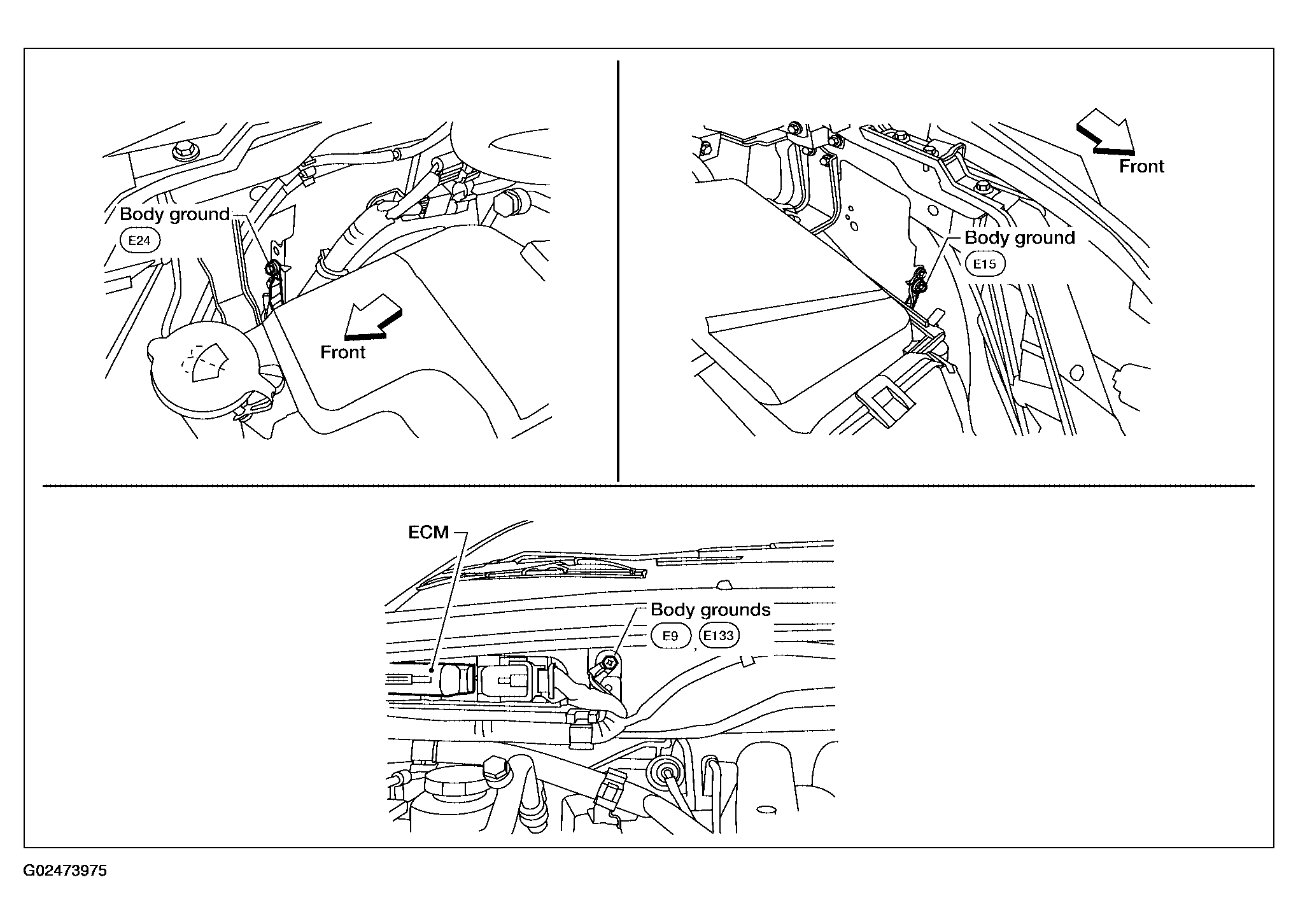 Body ground
E24

Front

Front

Body ground
E15

ECM

Body grounds
E9 , E133

G02473975