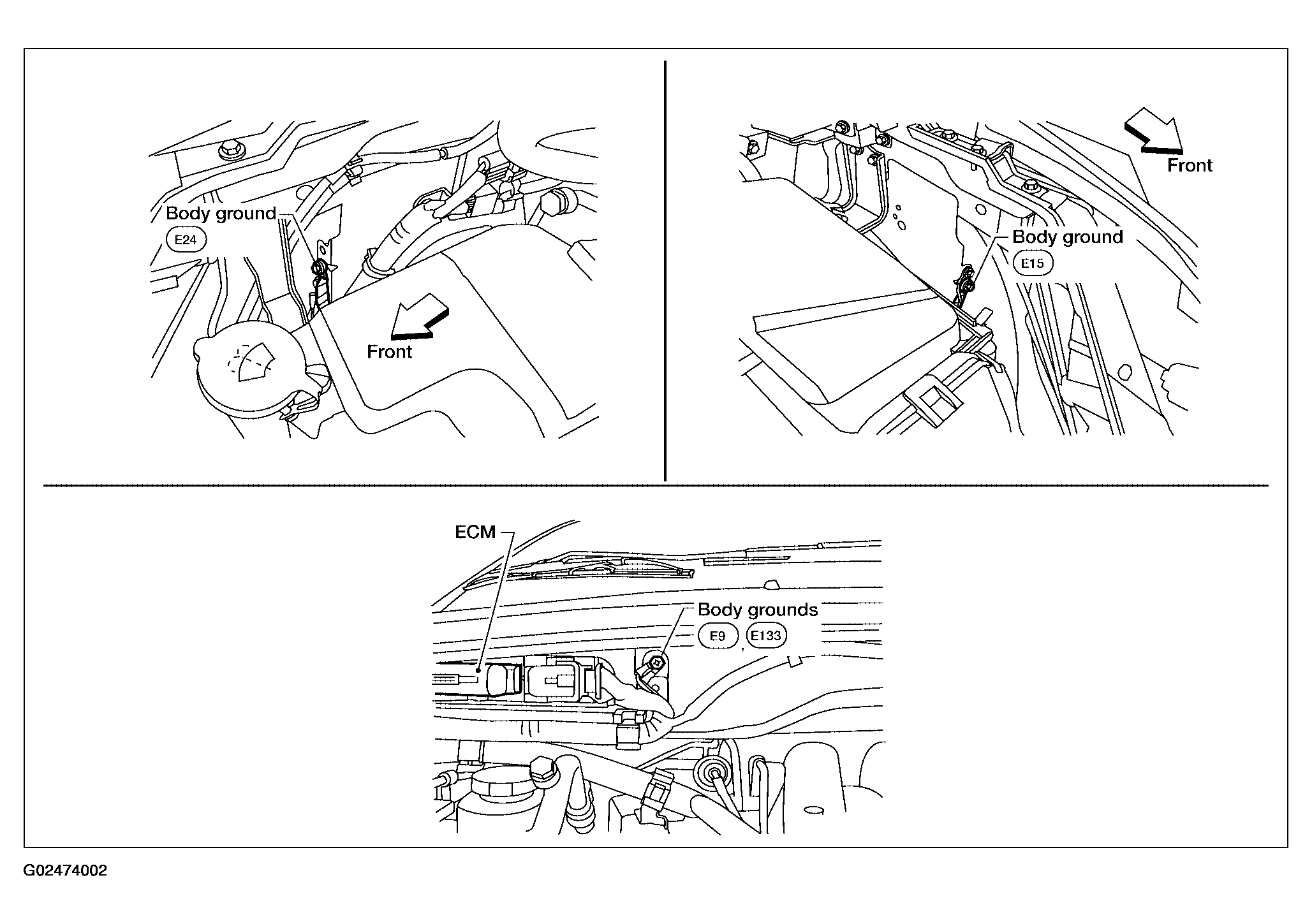 Body ground
E24

Front

Front

Body ground
E15

ECM

Body grounds
E9 , E133

G02474002