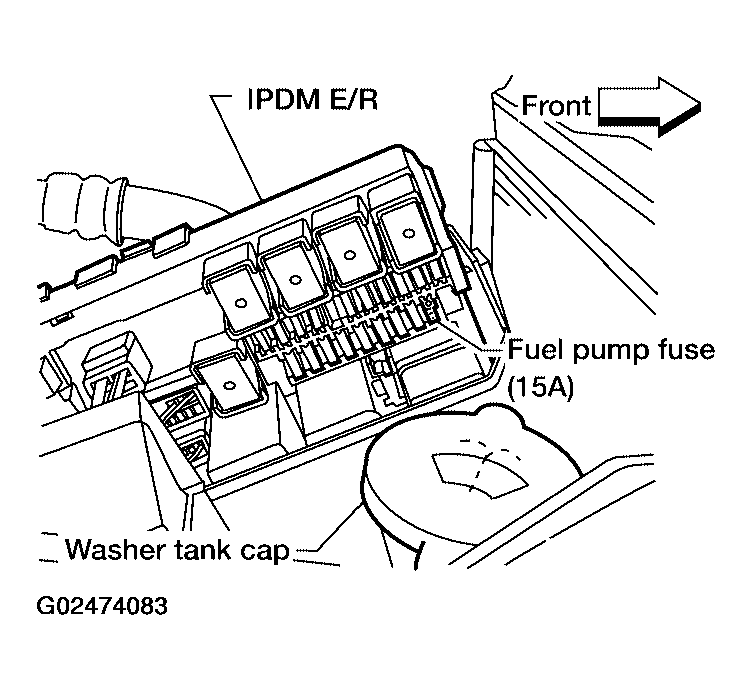 IPDM E/R

Front

Fuel pump fuse (15A)

Washer tank cap

G02474083