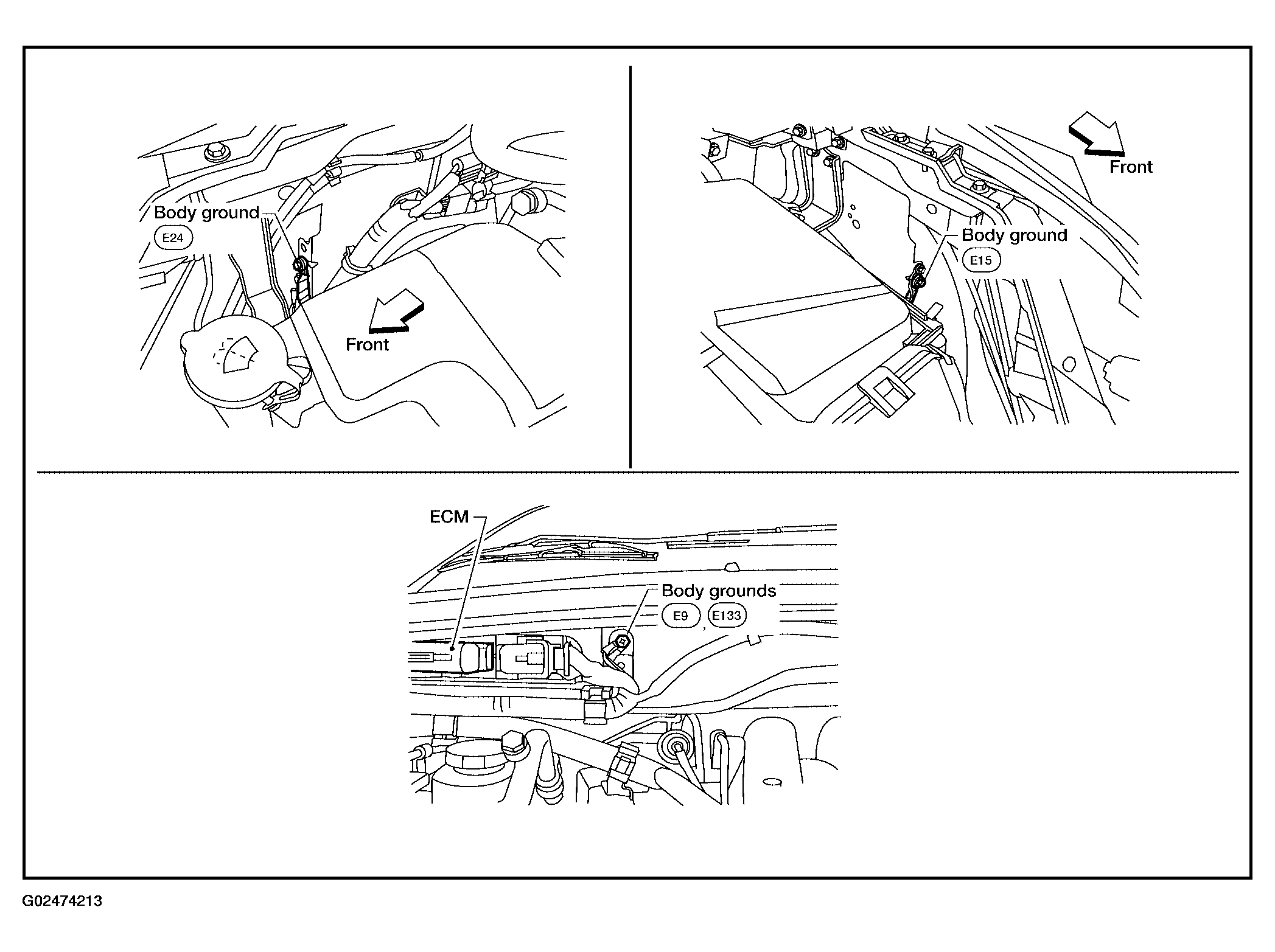 Body ground
E24

Front

Front

Body ground
E15

ECM

Body grounds
E9 , E133

G02474213