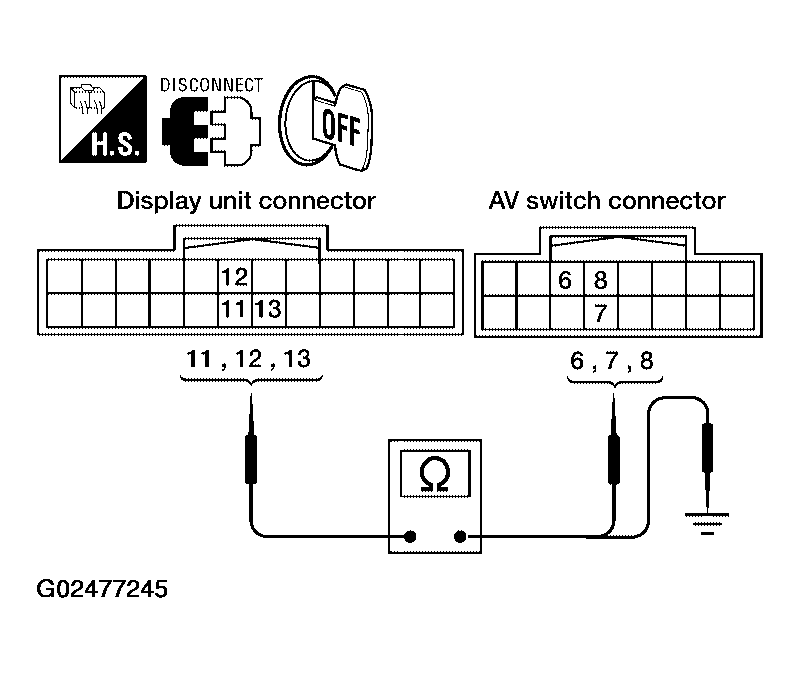 H.S.
DISCONNECT
OFF

Display unit connector

12
11 13

11 , 12 , 13

AV switch connector

6 8
7

6 , 7 , 8

Ω

G02477245