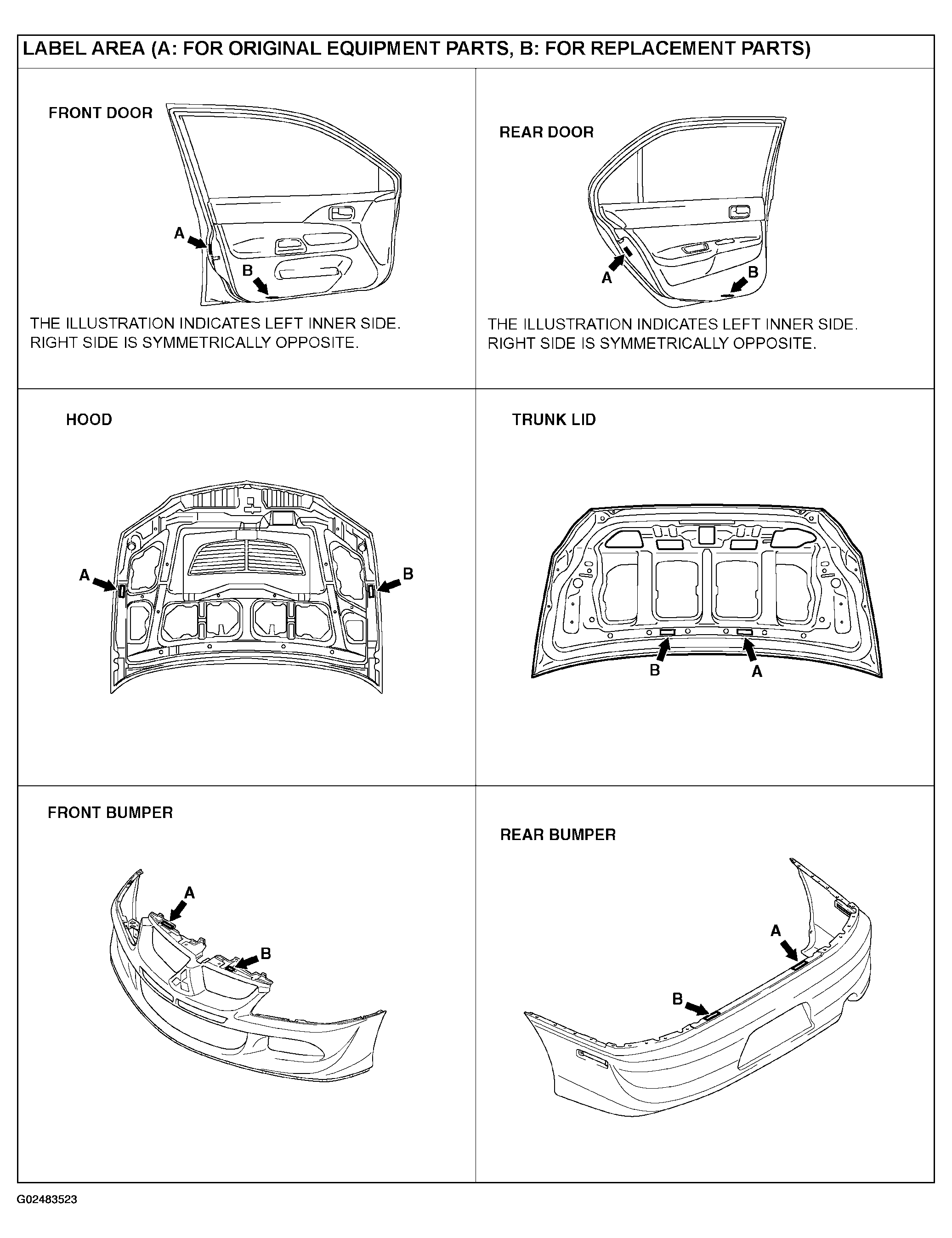 LABEL AREA (A: FOR ORIGINAL EQUIPMENT PARTS, B: FOR REPLACEMENT PARTS)

FRONT DOOR

A

B

THE ILLUSTRATION INDICATES LEFT INNER SIDE. RIGHT SIDE IS SYMMETRICALLY OPPOSITE.

REAR DOOR

A

B

THE ILLUSTRATION INDICATES LEFT INNER SIDE. RIGHT SIDE IS SYMMETRICALLY OPPOSITE.

HOOD

A

B

TRUNK LID

B

A

FRONT BUMPER

A

B

REAR BUMPER

A

B

G02483523