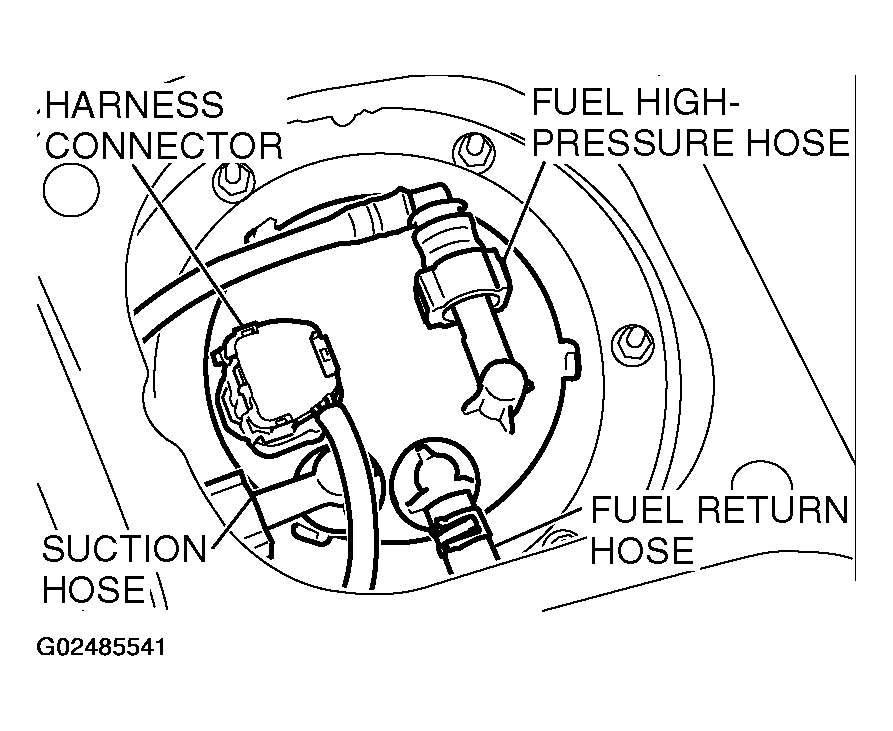 HARNESS CONNECTOR

FUEL HIGH-PRESSURE HOSE

SUCTION HOSE

FUEL RETURN HOSE

G02485541