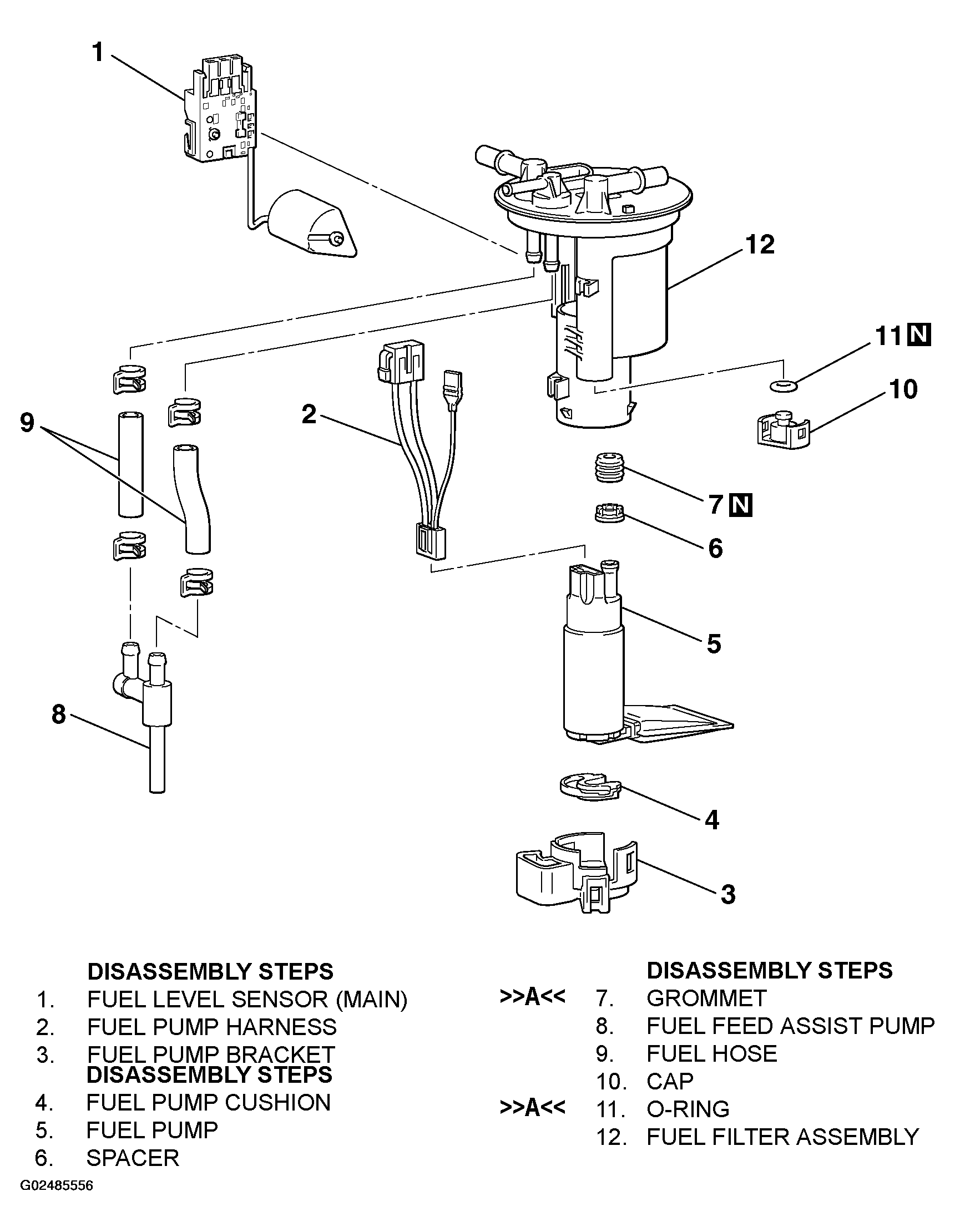 1

12

11 N

10

9

2

7 N

6

5

8

4

3

DISASSEMBLY STEPS
1. FUEL LEVEL SENSOR (MAIN)
2. FUEL PUMP HARNESS
3. FUEL PUMP BRACKET
DISASSEMBLY STEPS
4. FUEL PUMP CUSHION
5. FUEL PUMP
6. SPACER

DISASSEMBLY STEPS
>>A<< 7. GROMMET
8. FUEL FEED ASSIST PUMP
9. FUEL HOSE
10. CAP
>>A<< 11. O-RING
12. FUEL FILTER ASSEMBLY

G02485556