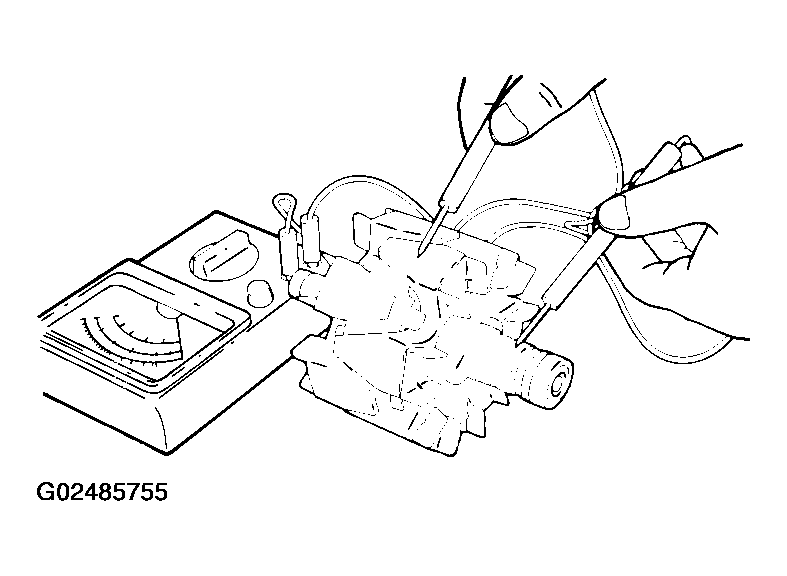 G02485755