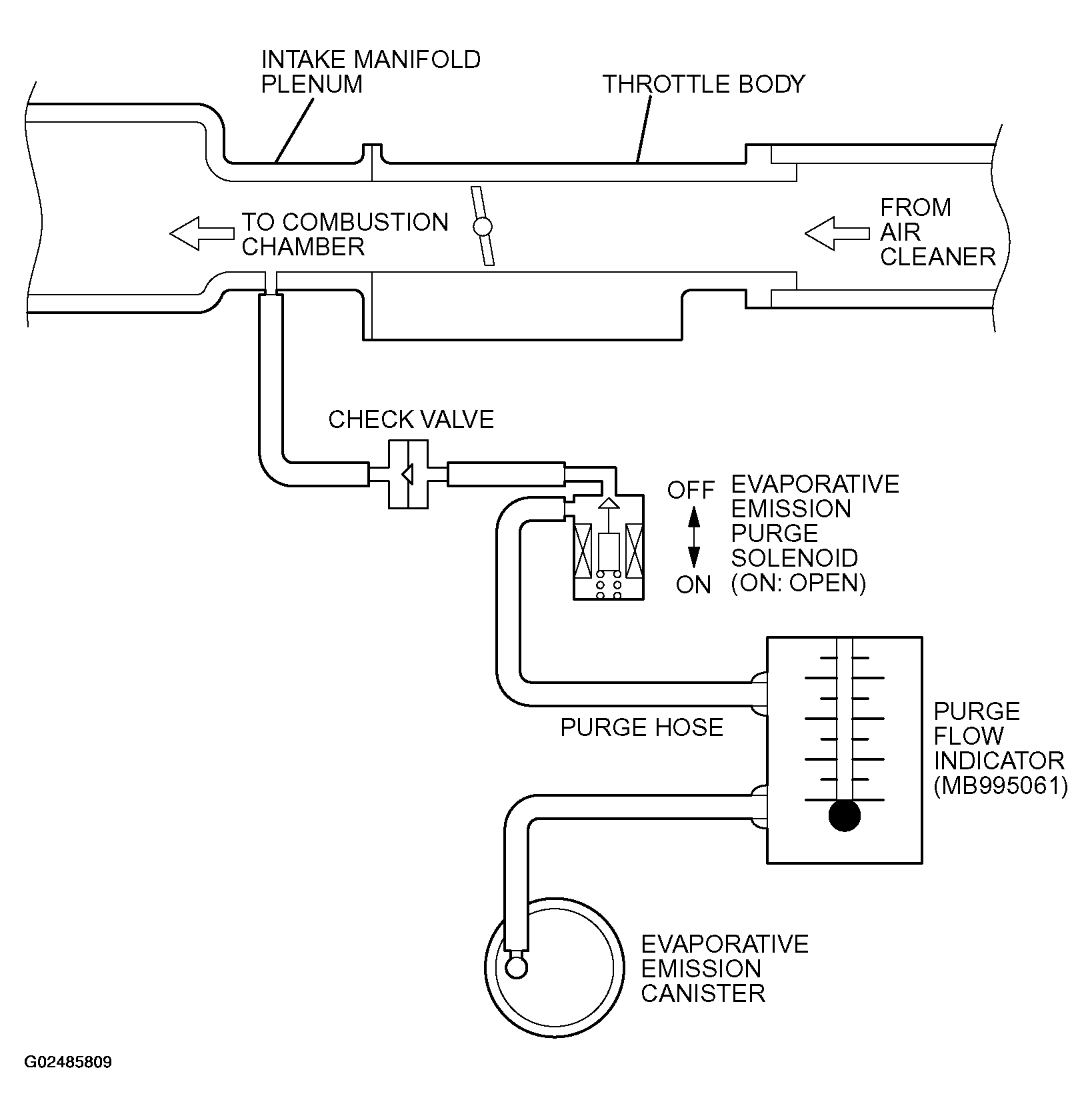 INTAKE MANIFOLD PLENUM

THROTTLE BODY

TO COMBUSTION CHAMBER

FROM AIR CLEANER

CHECK VALVE

OFF

ON

EVAPORATIVE EMISSION PURGE SOLENOID (ON: OPEN)

PURGE HOSE

PURGE FLOW INDICATOR (MB995061)

EVAPORATIVE EMISSION CANISTER

G02485809