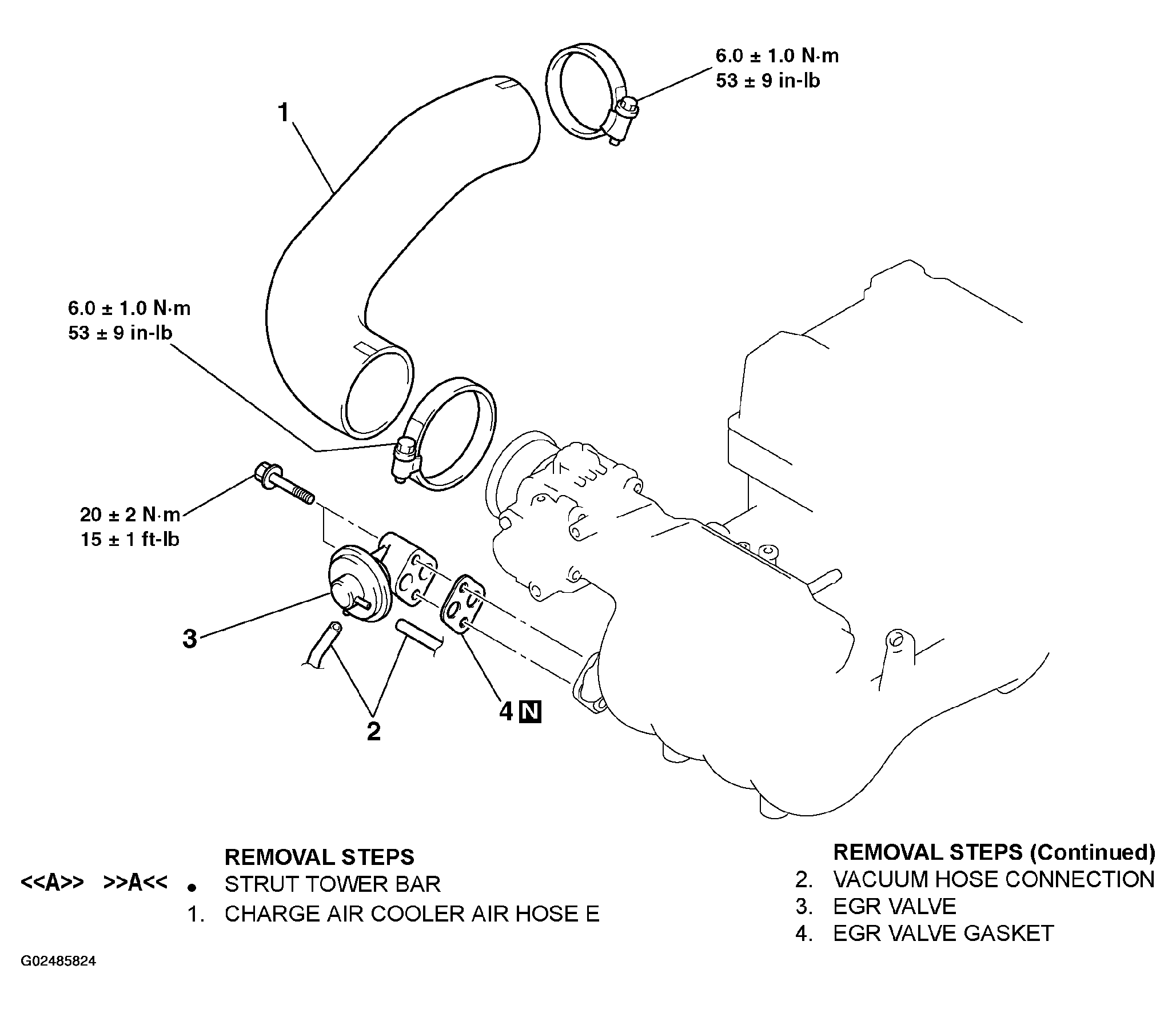 6.0 ± 1.0 N·m
53 ± 9 in-lb

1

6.0 ± 1.0 N·m
53 ± 9 in-lb

20 ± 2 N·m
15 ± 1 ft-lb

3

2

4 N

REMOVAL STEPS
<<A>> >>A<< • STRUT TOWER BAR
1. CHARGE AIR COOLER AIR HOSE E

REMOVAL STEPS (Continued)
2. VACUUM HOSE CONNECTION
3. EGR VALVE
4. EGR VALVE GASKET

G02485824