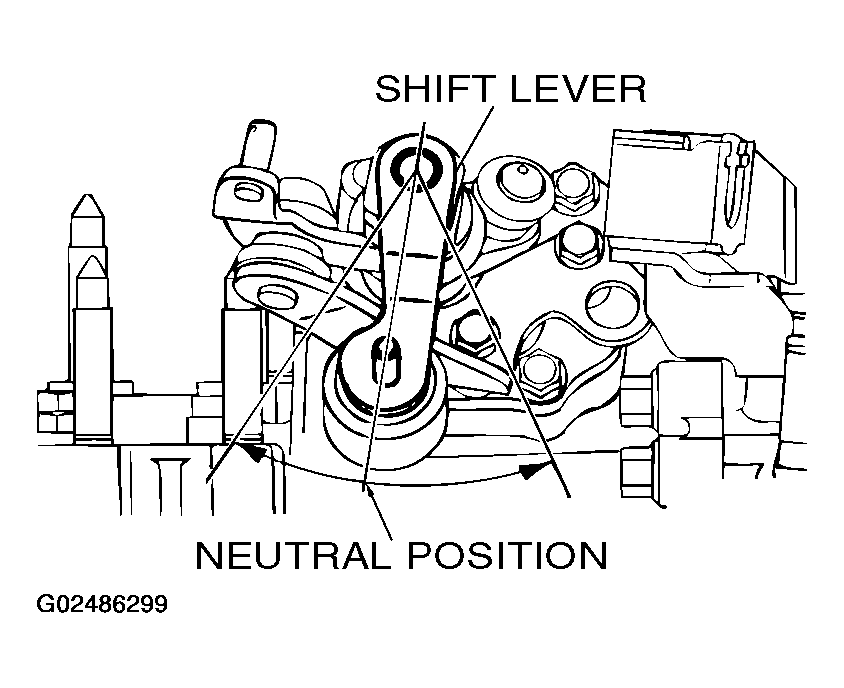 SHIFT LEVER

NEUTRAL POSITION

G02486299