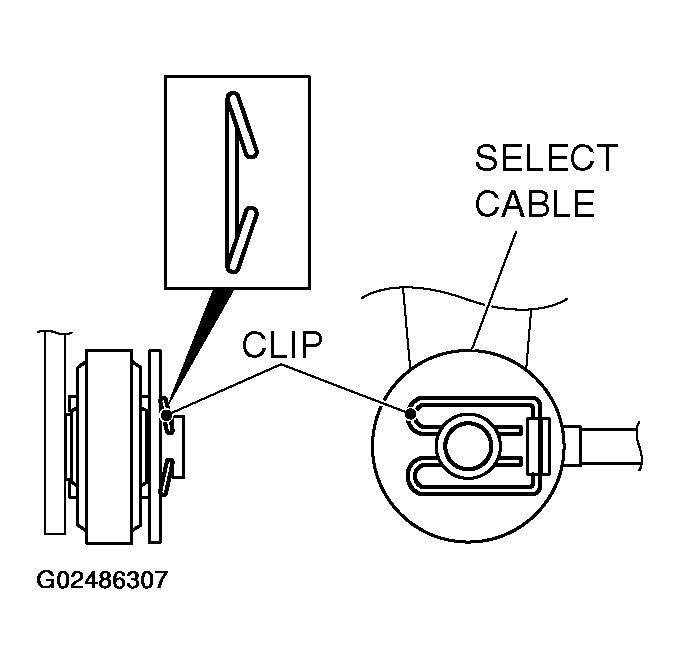 SELECT CABLE

CLIP

G02486307