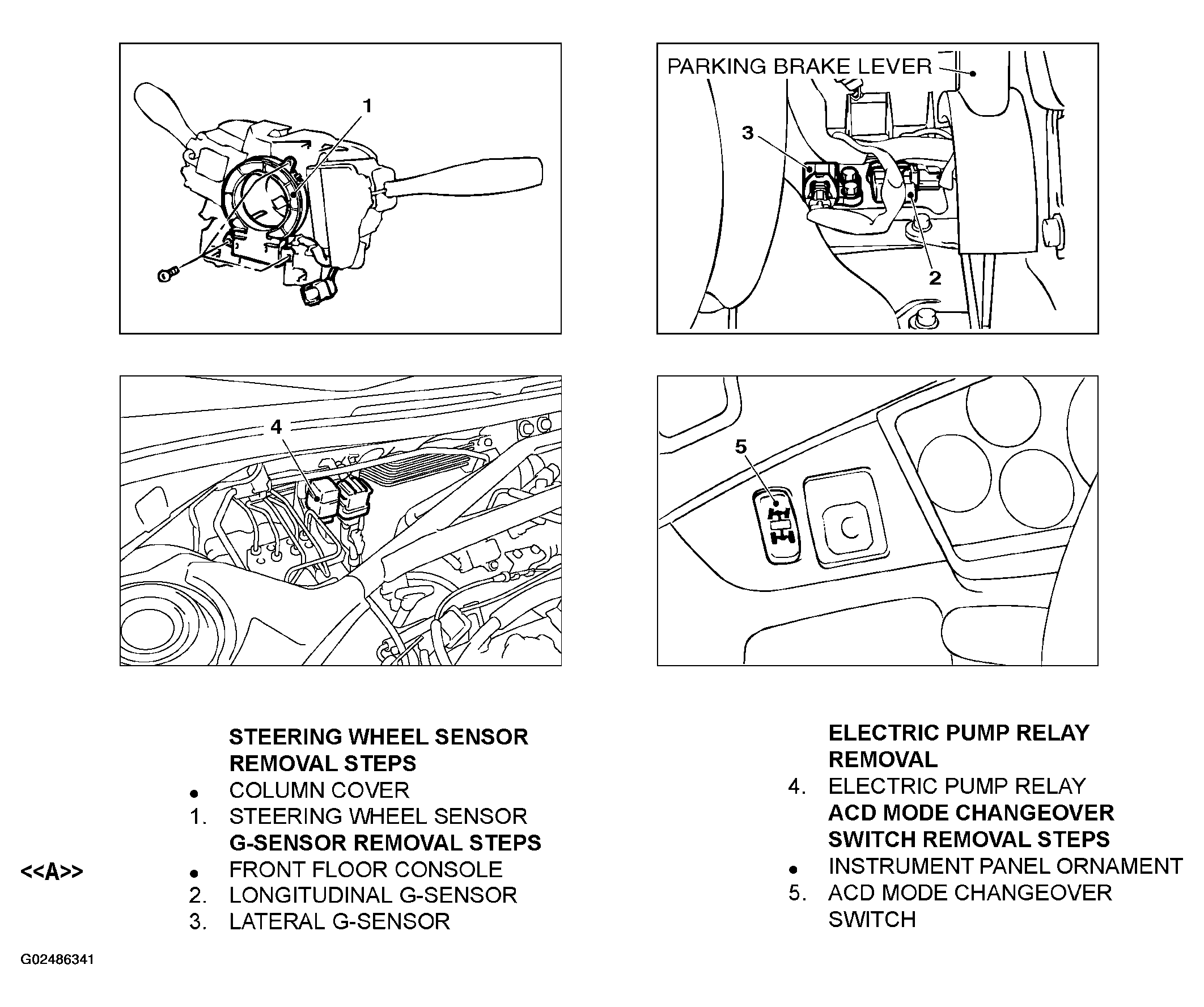 1

PARKING BRAKE LEVER

3

2

4

5

STEERING WHEEL SENSOR REMOVAL STEPS
• COLUMN COVER
1. STEERING WHEEL SENSOR
G-SENSOR REMOVAL STEPS
<<A>> • FRONT FLOOR CONSOLE
2. LONGITUDINAL G-SENSOR
3. LATERAL G-SENSOR

ELECTRIC PUMP RELAY REMOVAL
4. ELECTRIC PUMP RELAY
ACD MODE CHANGEOVER SWITCH REMOVAL STEPS
• INSTRUMENT PANEL ORNAMENT
5. ACD MODE CHANGEOVER SWITCH

G02486341