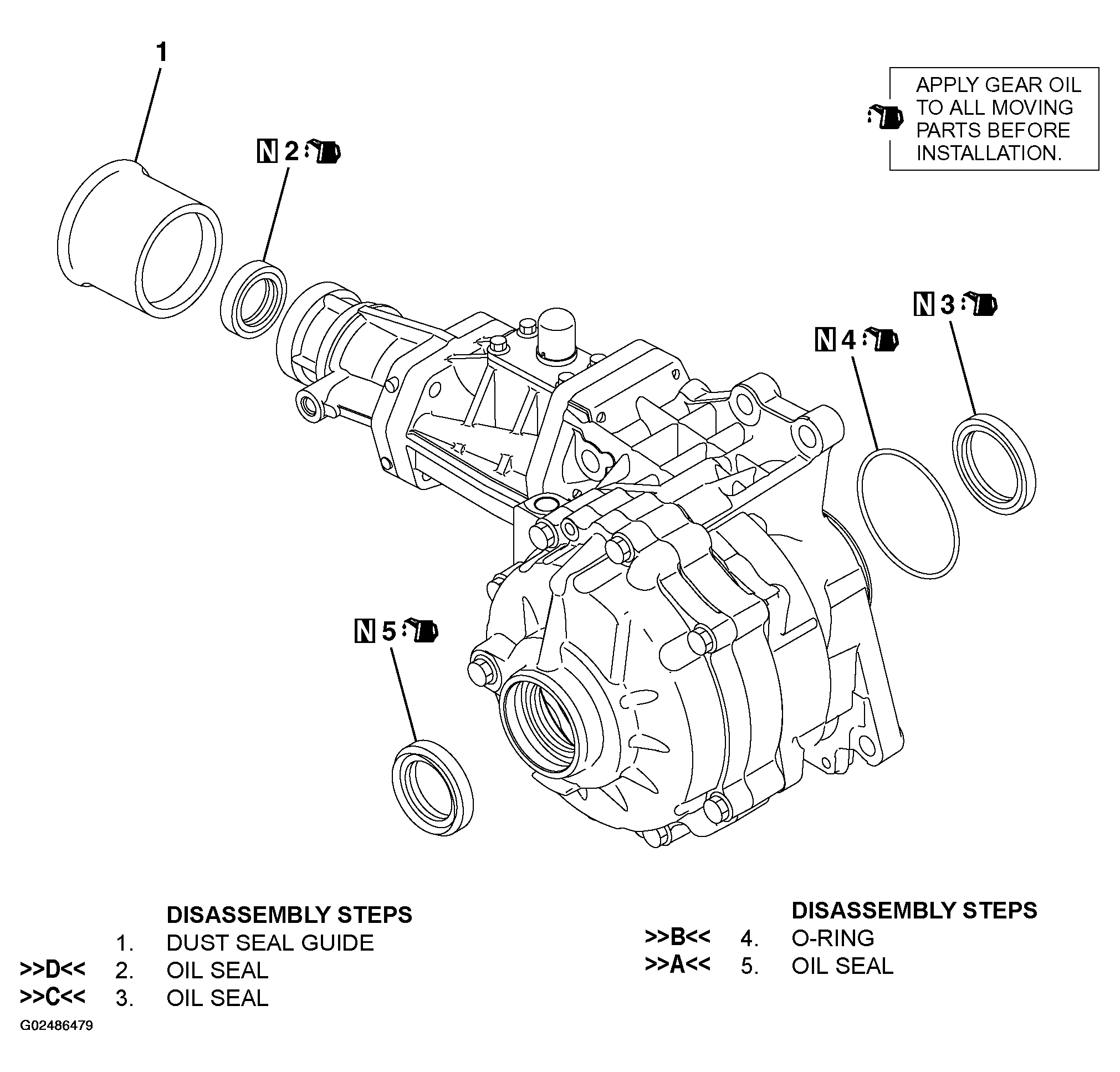 1

N 2

APPLY GEAR OIL TO ALL MOVING PARTS BEFORE INSTALLATION.

N 3

N 4

N 5

DISASSEMBLY STEPS
1. DUST SEAL GUIDE
>>D<< 2. OIL SEAL
>>C<< 3. OIL SEAL

DISASSEMBLY STEPS
>>B<< 4. O-RING
>>A<< 5. OIL SEAL

G02486479