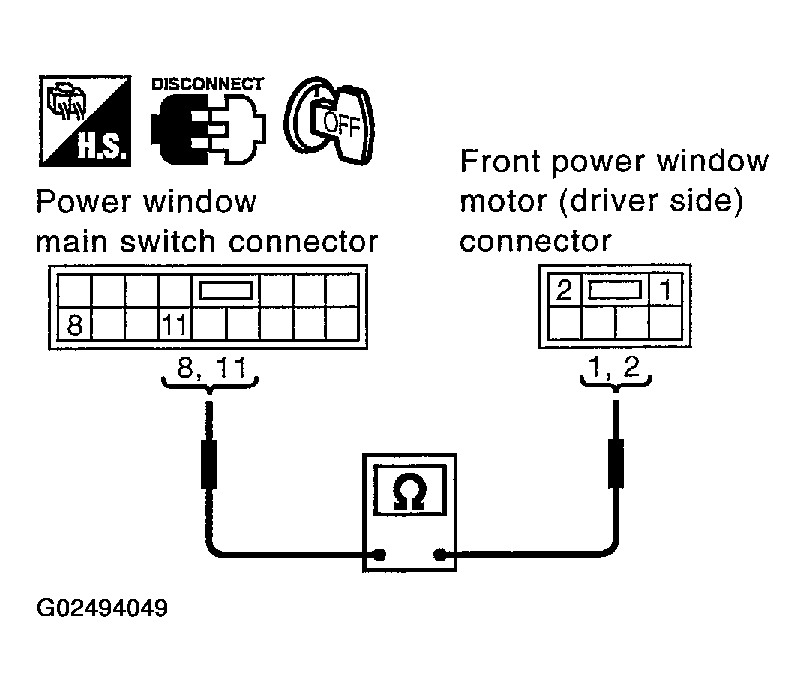 H.S.

DISCONNECT

OFF

Power window main switch connector

8 11

8, 11

Front power window motor (driver side) connector

2 1

1, 2

Ω

G02494049