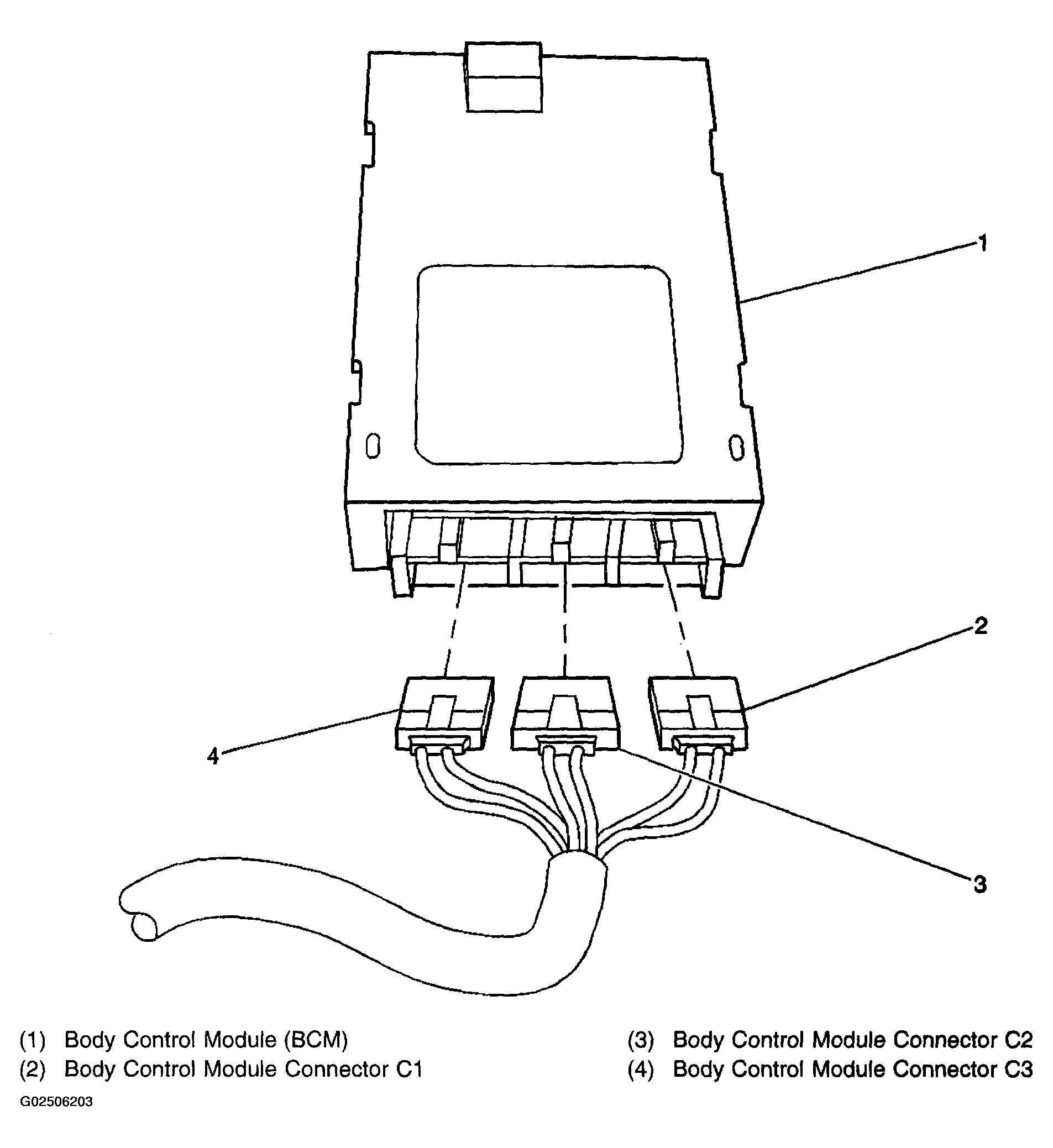 1

2

4

3

(1) Body Control Module (BCM)
(2) Body Control Module Connector C1

(3) Body Control Module Connector C2
(4) Body Control Module Connector C3

G02506203