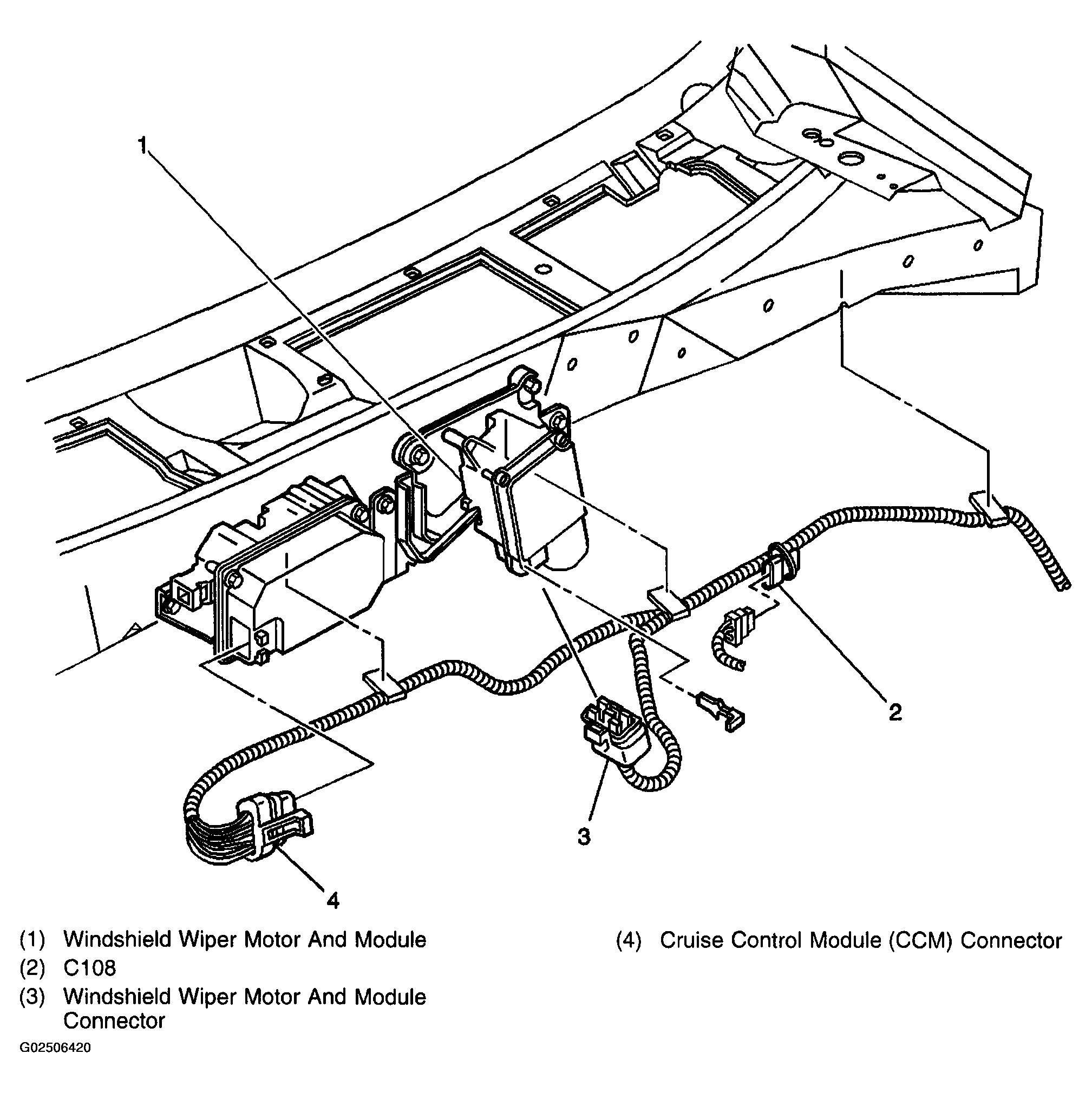 1

2

3

4

(1) Windshield Wiper Motor And Module
(2) C108
(3) Windshield Wiper Motor And Module Connector

(4) Cruise Control Module (CCM) Connector

G02506420