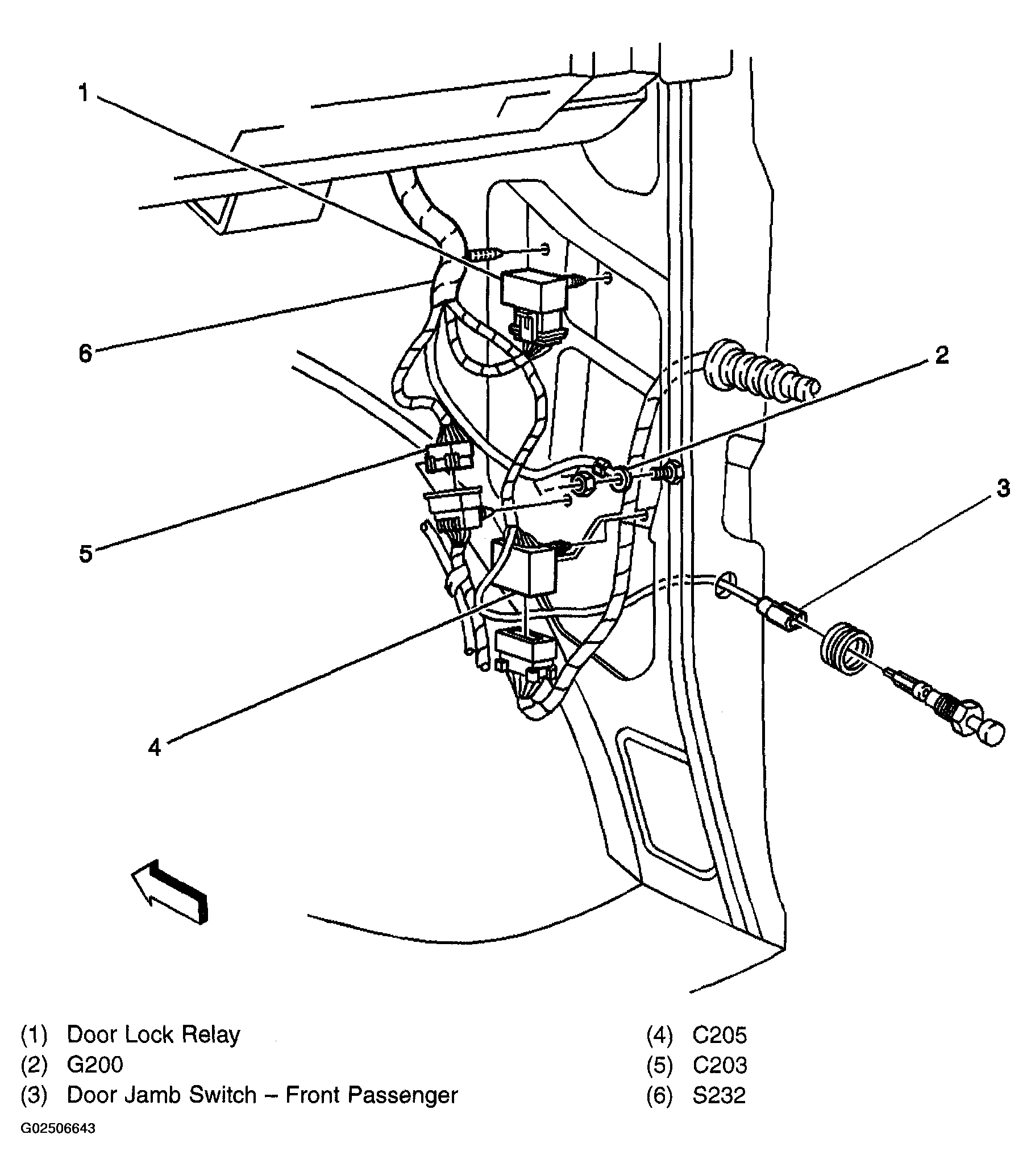 1

6

2

5

3

4

(1) Door Lock Relay
(2) G200
(3) Door Jamb Switch – Front Passenger

(4) C205
(5) C203
(6) S232

G02506643