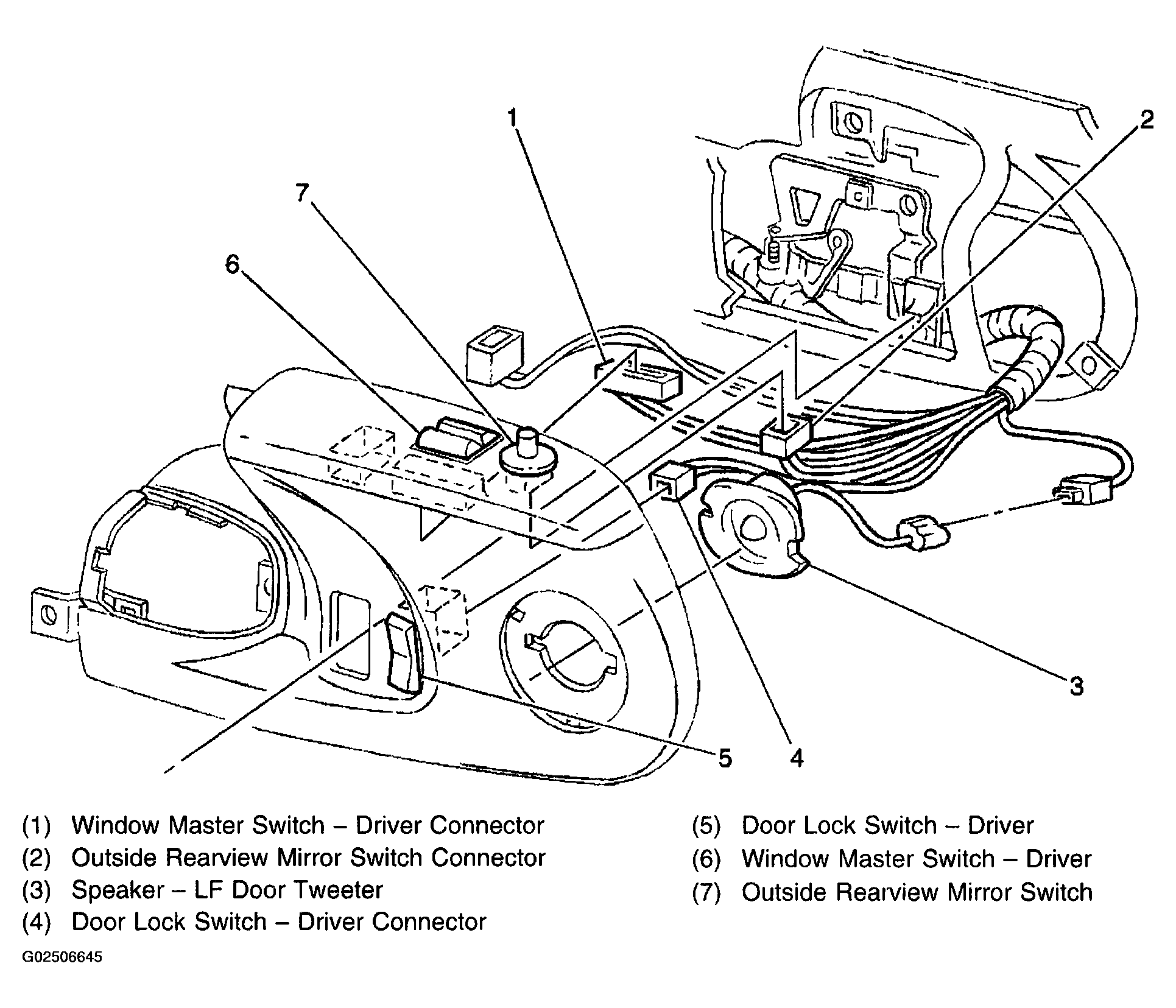 1
2
7
6
3
5
4

(1) Window Master Switch – Driver Connector
(2) Outside Rearview Mirror Switch Connector
(3) Speaker – LF Door Tweeter
(4) Door Lock Switch – Driver Connector

(5) Door Lock Switch – Driver
(6) Window Master Switch – Driver
(7) Outside Rearview Mirror Switch

G02506645