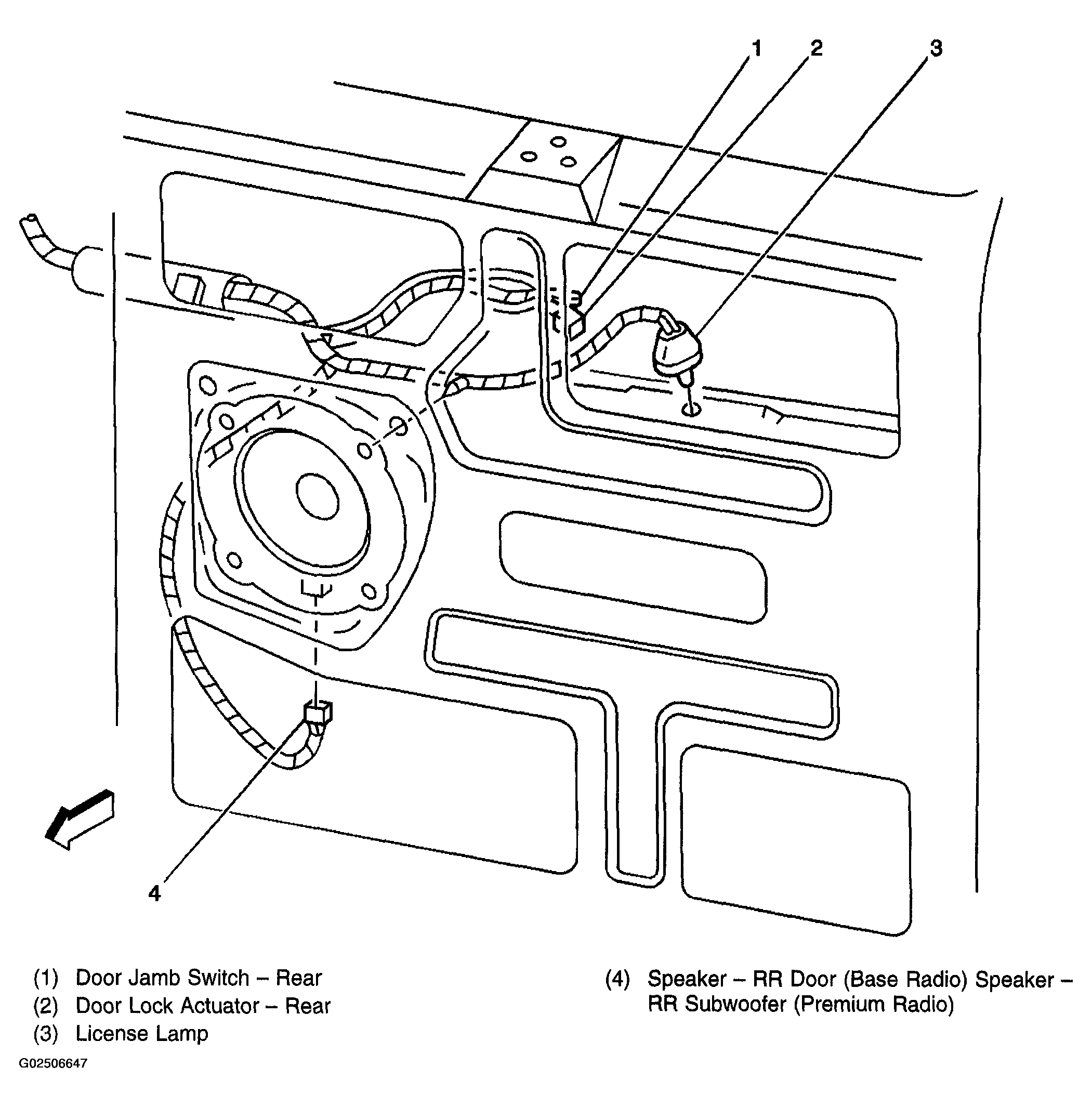 1
2
3
4

(1) Door Jamb Switch – Rear
(2) Door Lock Actuator – Rear
(3) License Lamp

(4) Speaker – RR Door (Base Radio) Speaker – RR Subwoofer (Premium Radio)

G02506647