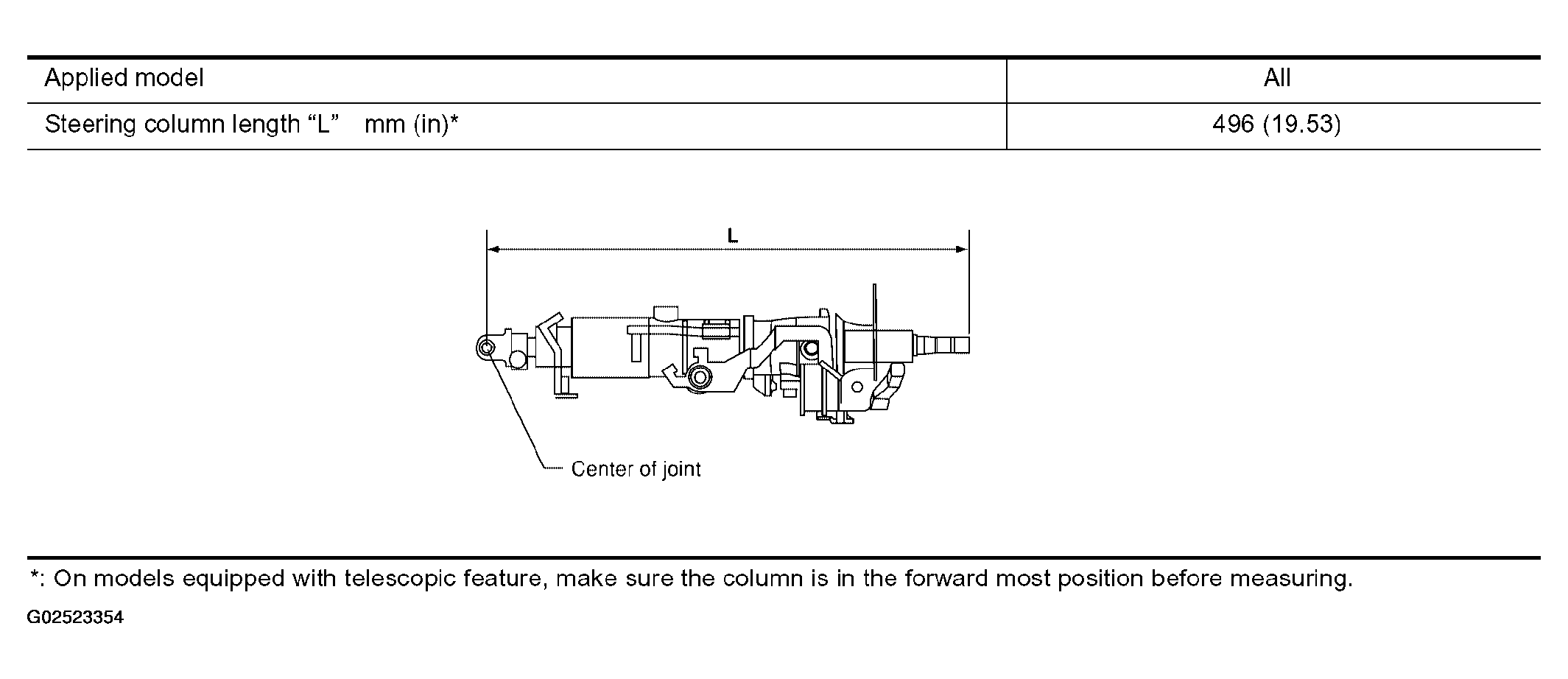 | Applied model | All |
|---|---|
| Steering column length “L” mm (in)* | 496 (19.53) |

L

Center of joint

*: On models equipped with telescopic feature, make sure the column is in the forward most position before measuring.

G02523354