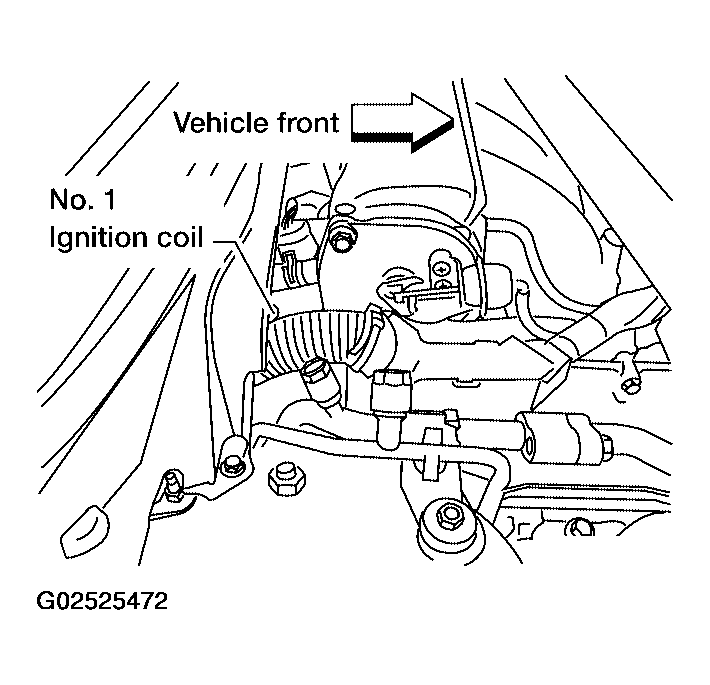 Vehicle front

No. 1
Ignition coil

G02525472