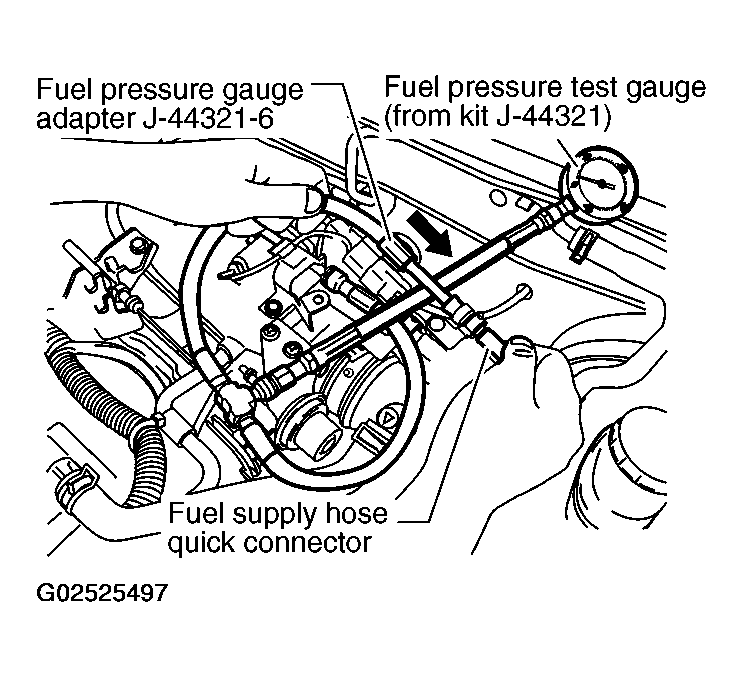 Fuel pressure gauge adapter J-44321-6

Fuel pressure test gauge (from kit J-44321)

Fuel supply hose quick connector

G02525497