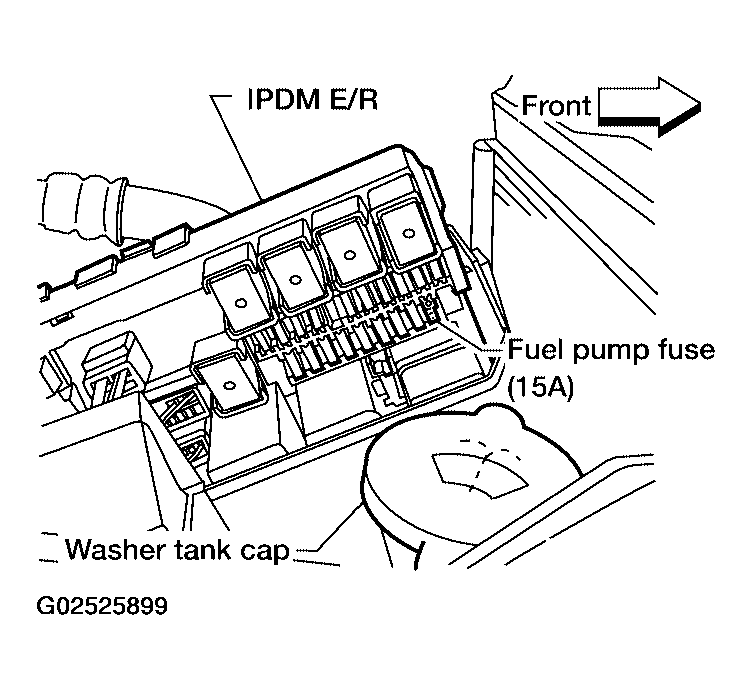 IPDM E/R

Front

Fuel pump fuse (15A)

Washer tank cap

G02525899