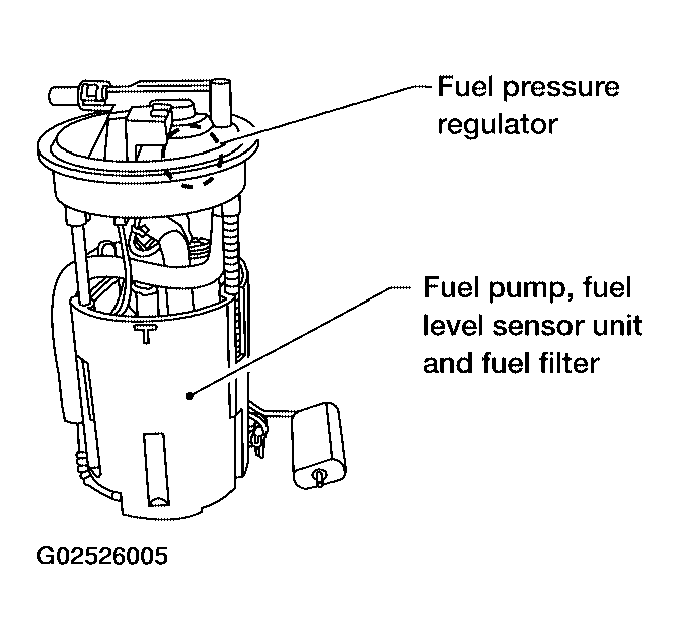 Fuel pressure regulator

Fuel pump, fuel level sensor unit and fuel filter

G02526005