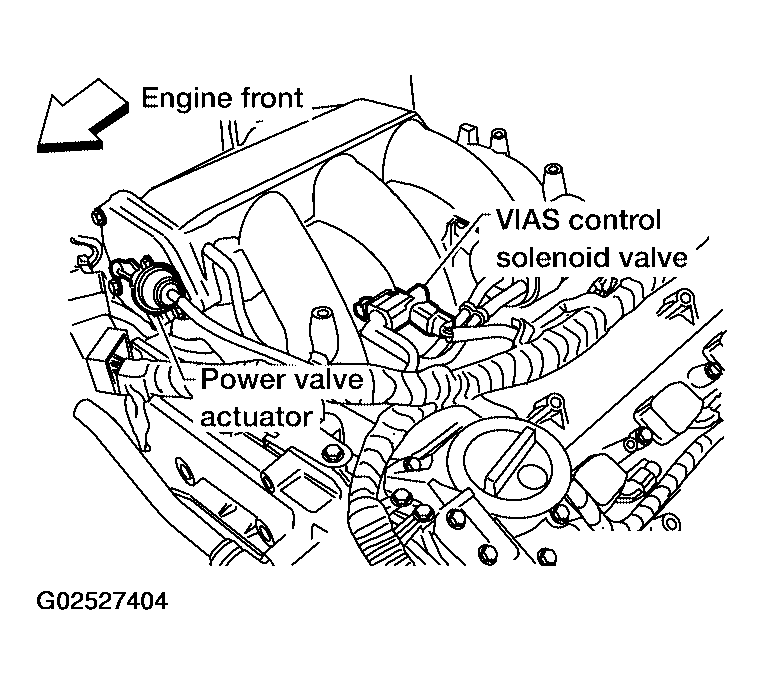 Engine front

VIAS control solenoid valve

Power valve actuator

G02527404