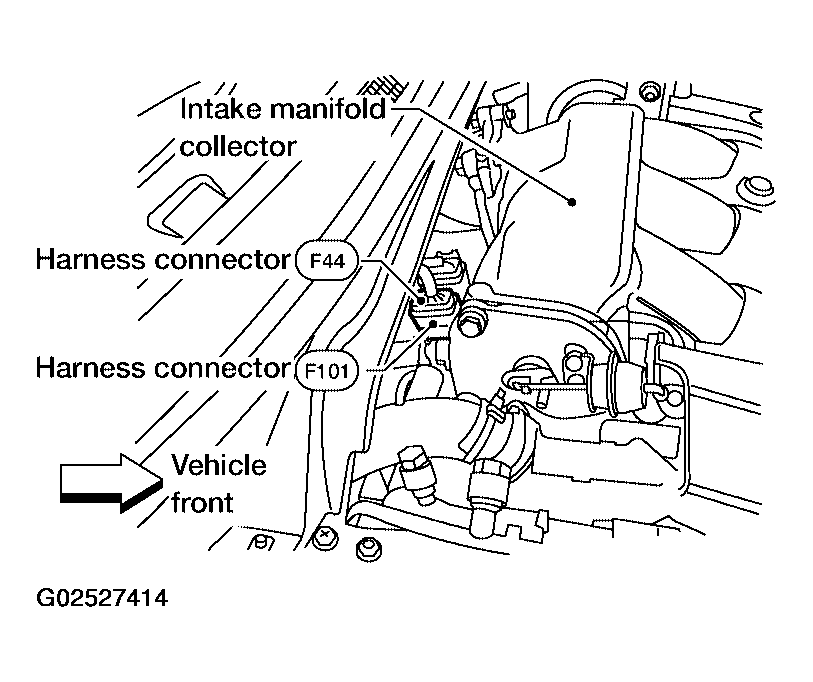 Intake manifold collector

Harness connector F44

Harness connector F101

Vehicle front

G02527414