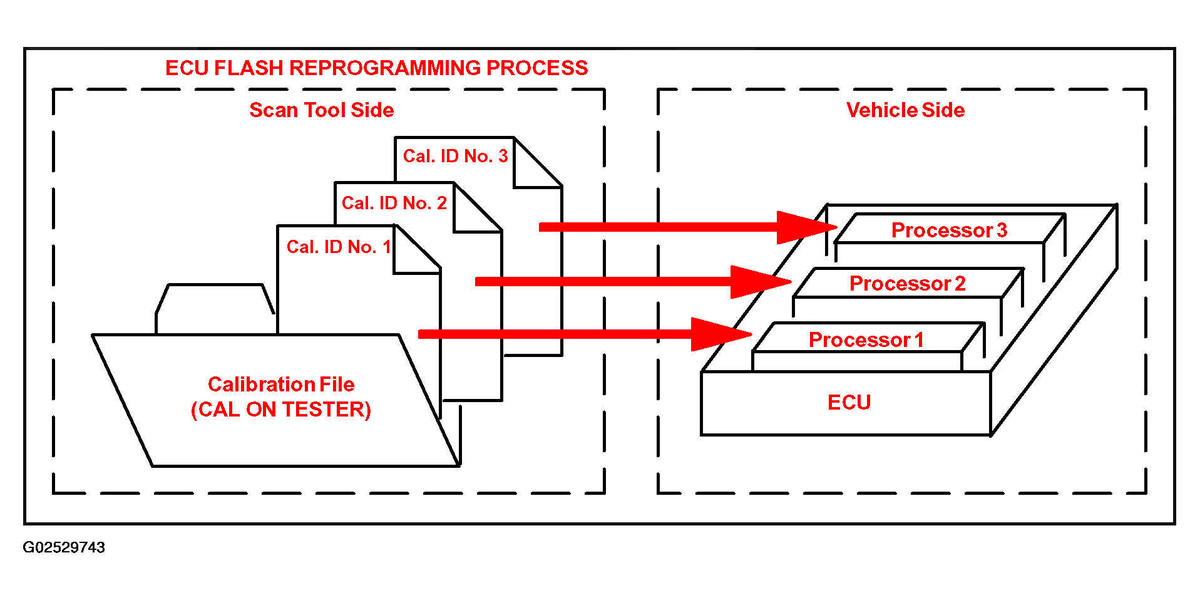 ECU FLASH REPROGRAMMING PROCESS

Scan Tool Side

Cal. ID No. 3

Cal. ID No. 2

Cal. ID No. 1

Calibration File
(CAL ON TESTER)

Vehicle Side

Processor 3

Processor 2

Processor 1

ECU

G02529743