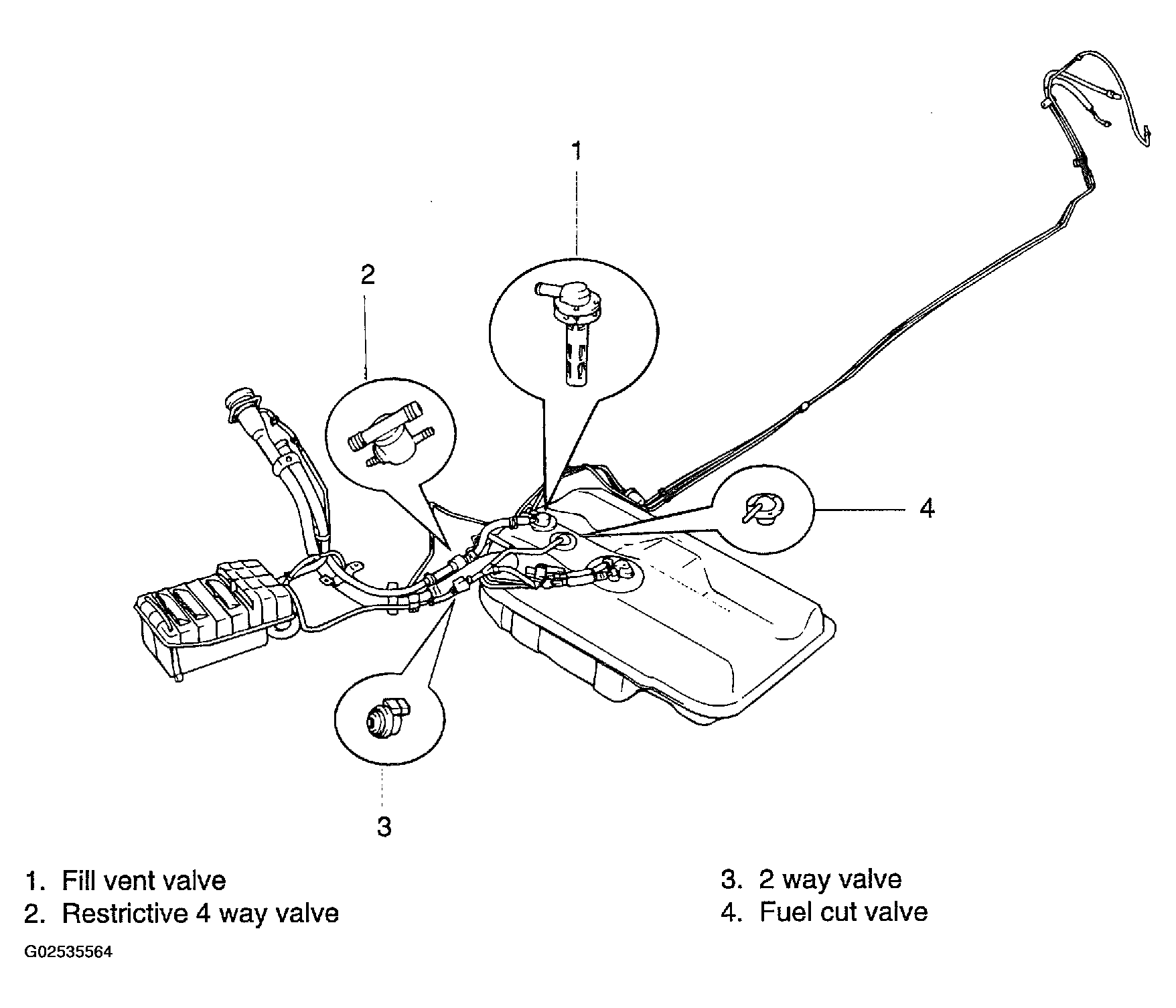 1

2

4

3

1. Fill vent valve
2. Restrictive 4 way valve

3. 2 way valve
4. Fuel cut valve

G02535564