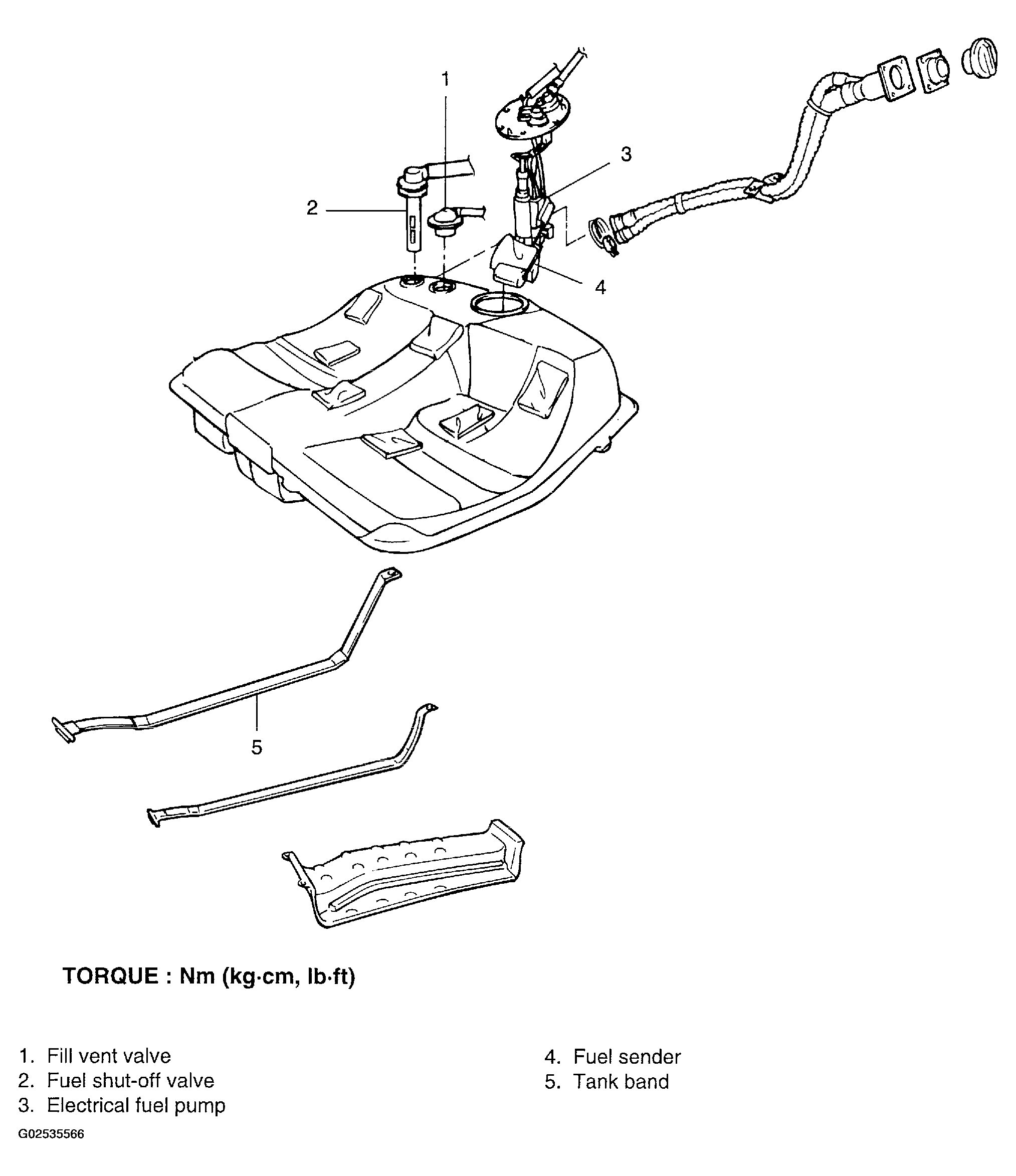 1

3

2

4

5

TORQUE : Nm (kg·cm, lb·ft)

1. Fill vent valve
2. Fuel shut-off valve
3. Electrical fuel pump

4. Fuel sender
5. Tank band

G02535566