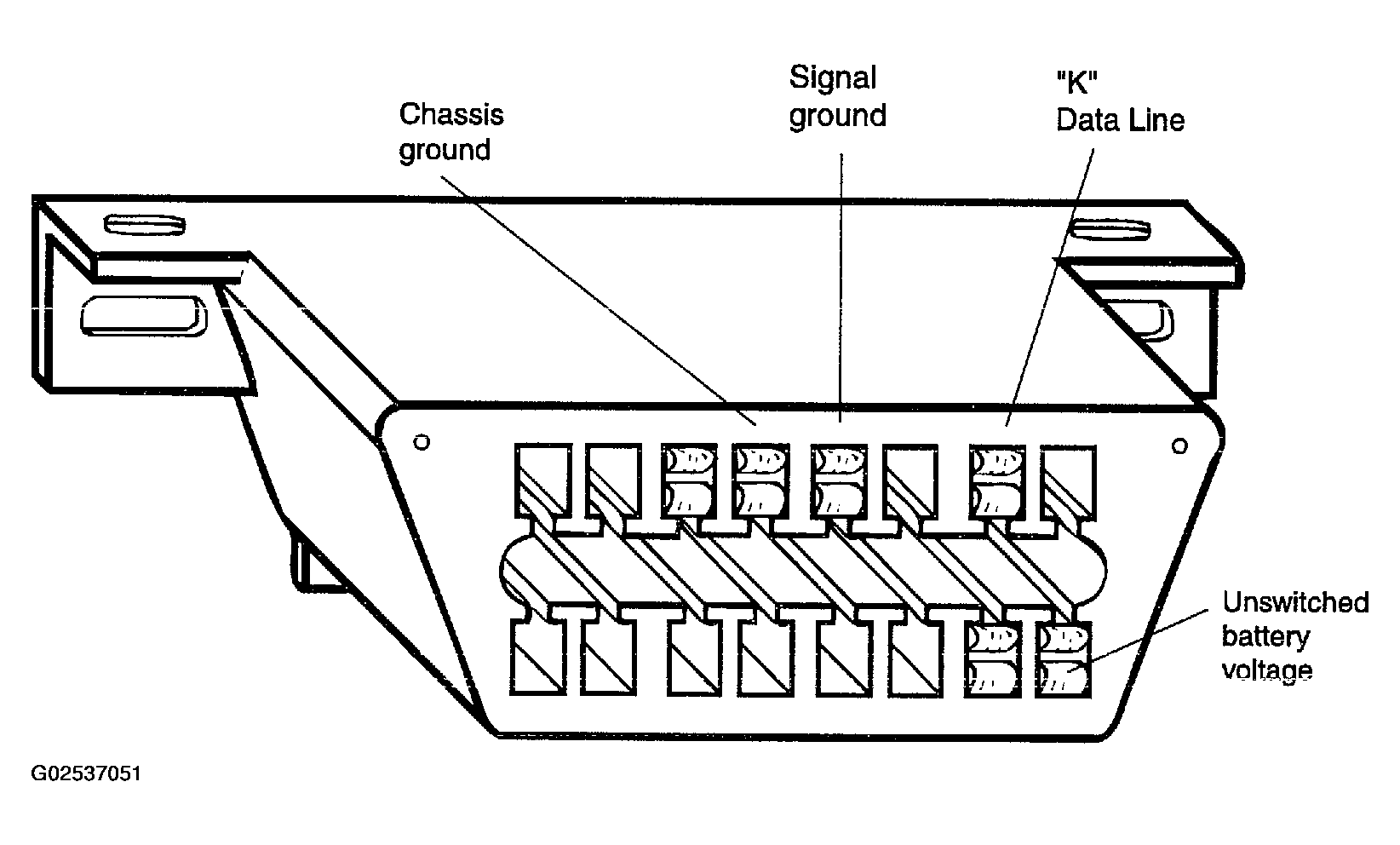 Chassis ground

Signal ground

"K" Data Line

Unswitched battery voltage

G02537051