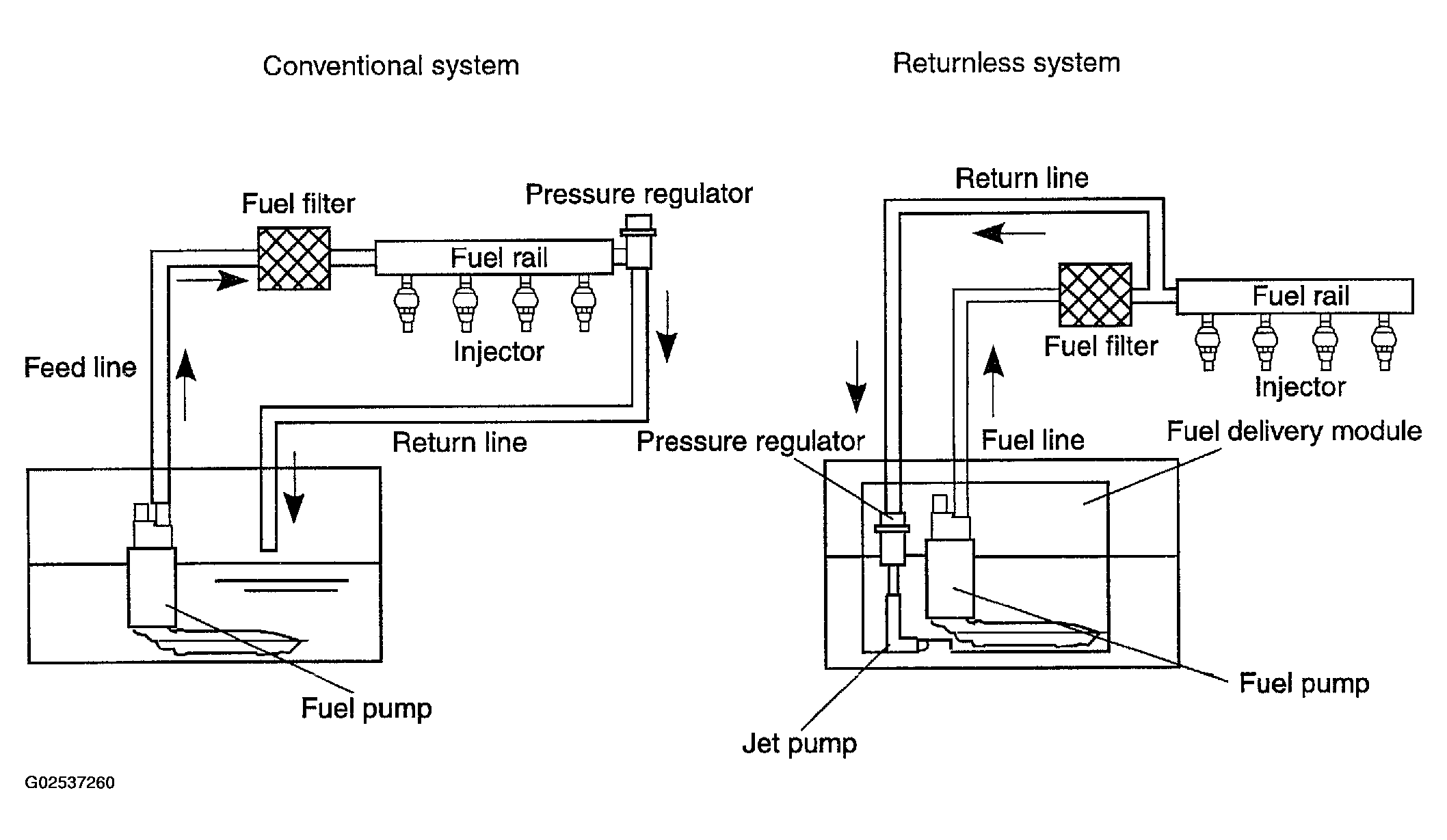 Conventional system

Fuel filter

Pressure regulator

Fuel rail

Injector

Feed line

Return line

Fuel pump

Returnless system

Return line

Fuel rail

Fuel filter

Injector

Pressure regulator

Fuel line

Fuel delivery module

Fuel pump

Jet pump

G02537260