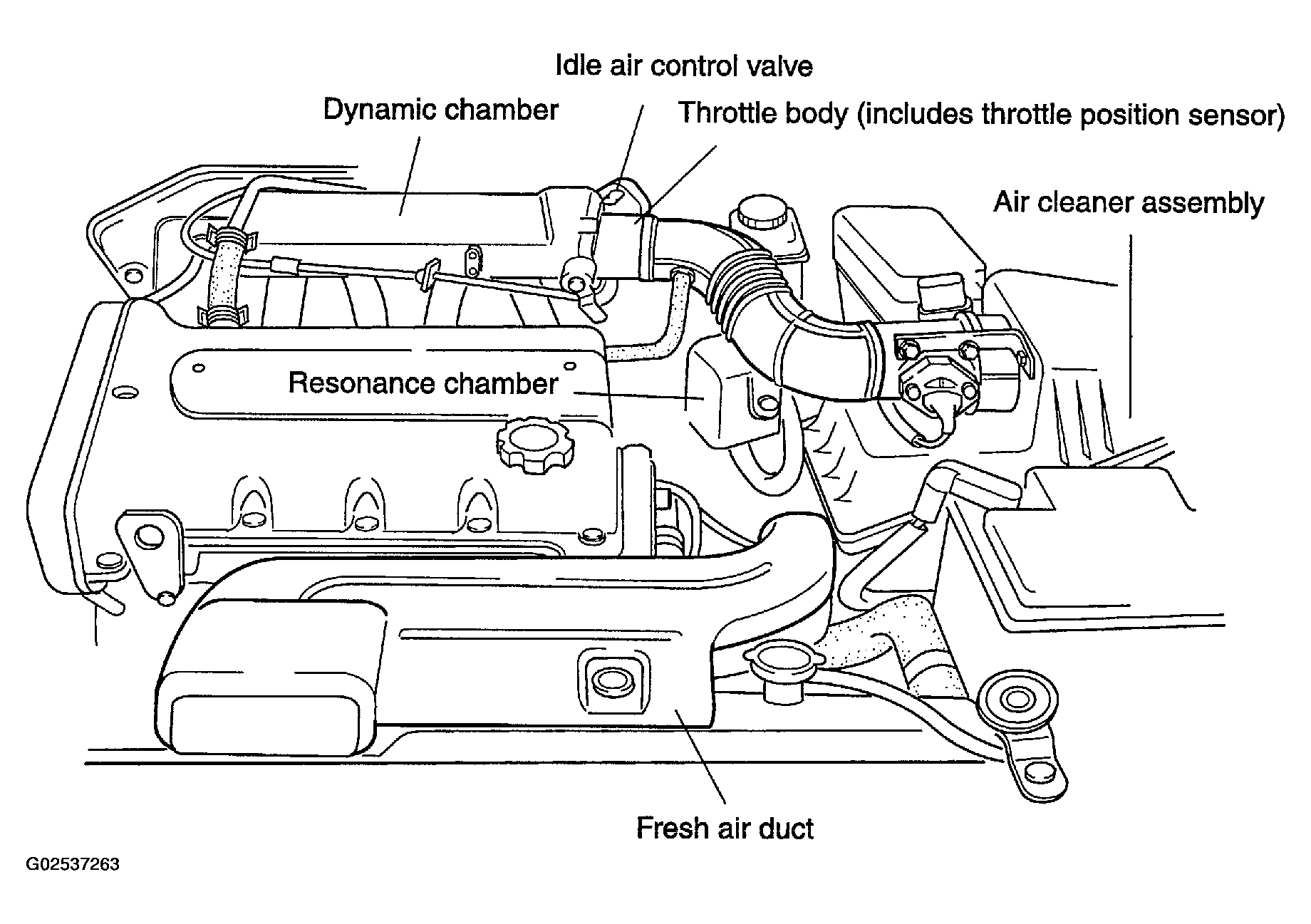 Idle air control valve

Dynamic chamber

Throttle body (includes throttle position sensor)

Air cleaner assembly

Resonance chamber

Fresh air duct

G02537263