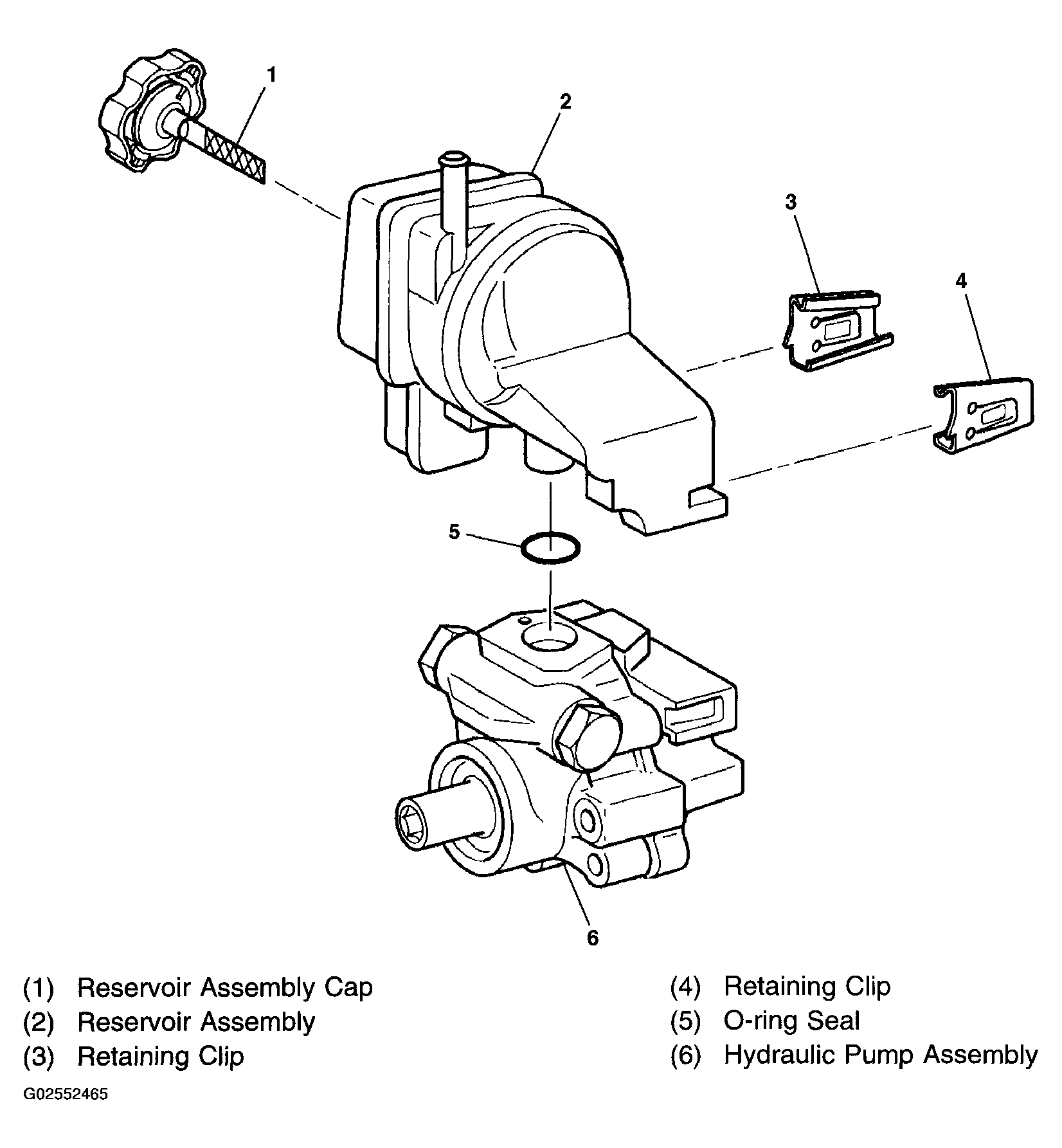 1
2
3
4
5
6

(1) Reservoir Assembly Cap
(2) Reservoir Assembly
(3) Retaining Clip

(4) Retaining Clip
(5) O-ring Seal
(6) Hydraulic Pump Assembly

G02552465