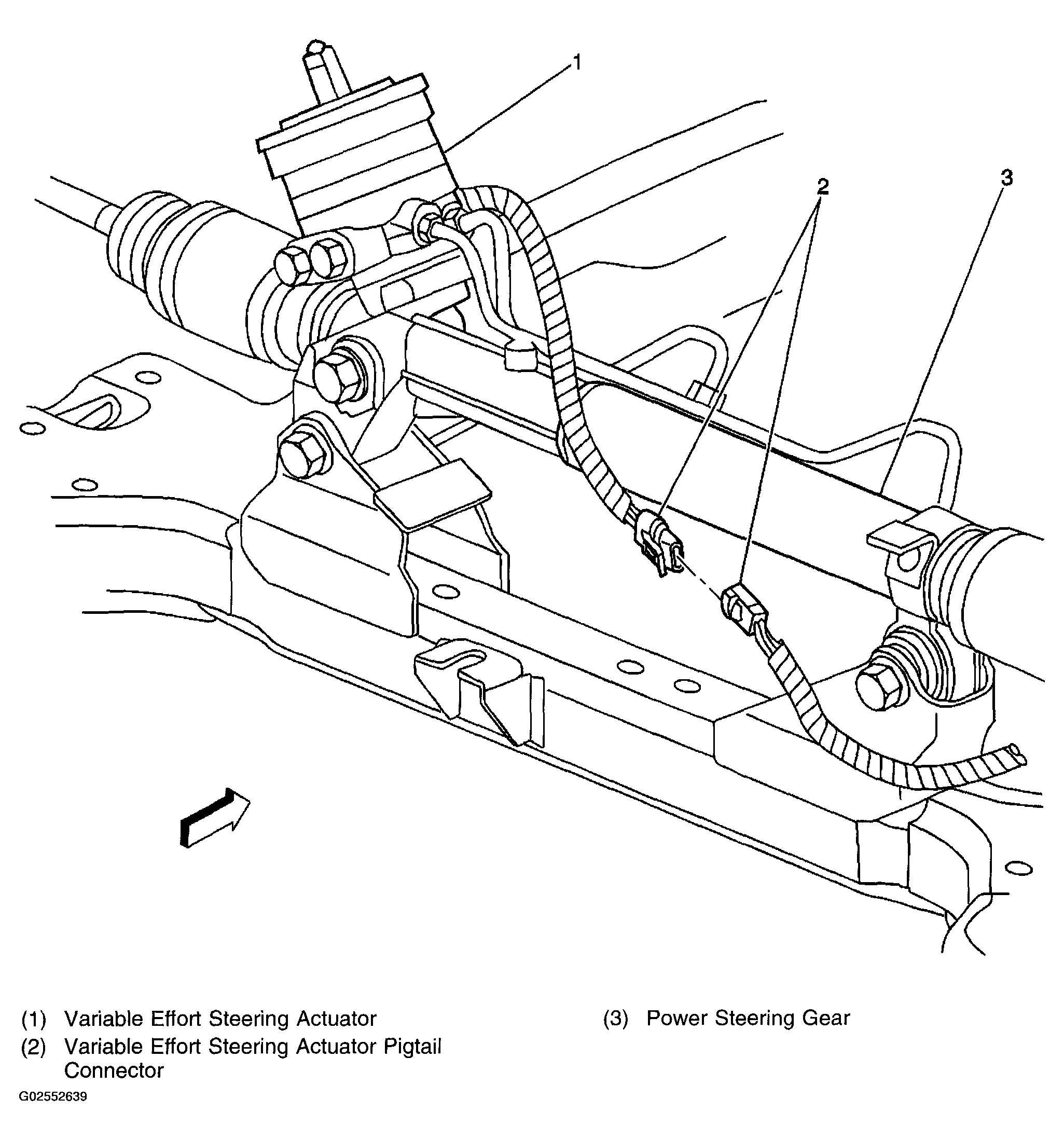 1

2

3

(1) Variable Effort Steering Actuator

(2) Variable Effort Steering Actuator Pigtail Connector

(3) Power Steering Gear

G02552639