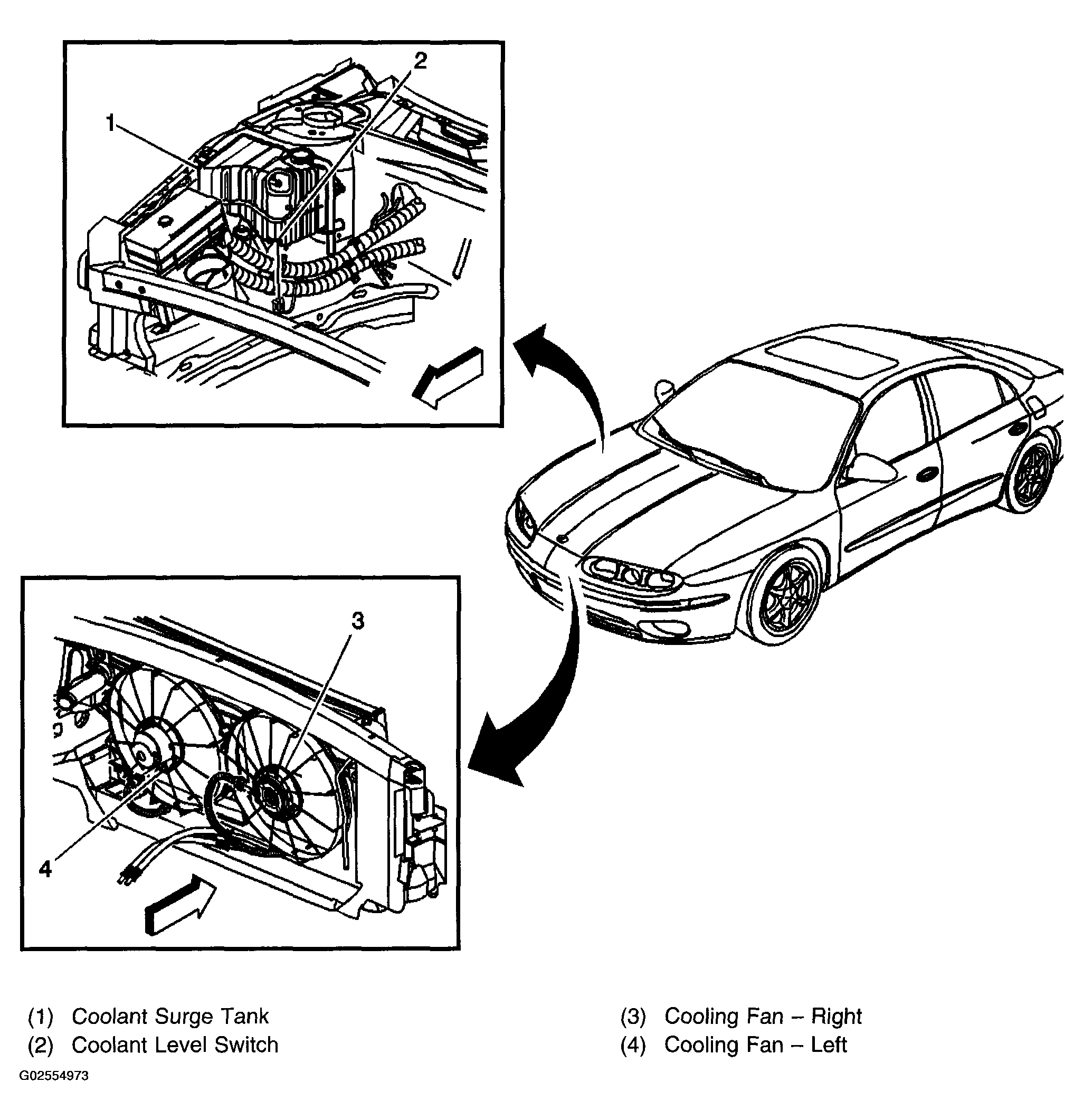 1

2

3

4

(1) Coolant Surge Tank
(2) Coolant Level Switch

(3) Cooling Fan – Right
(4) Cooling Fan – Left

G02554973