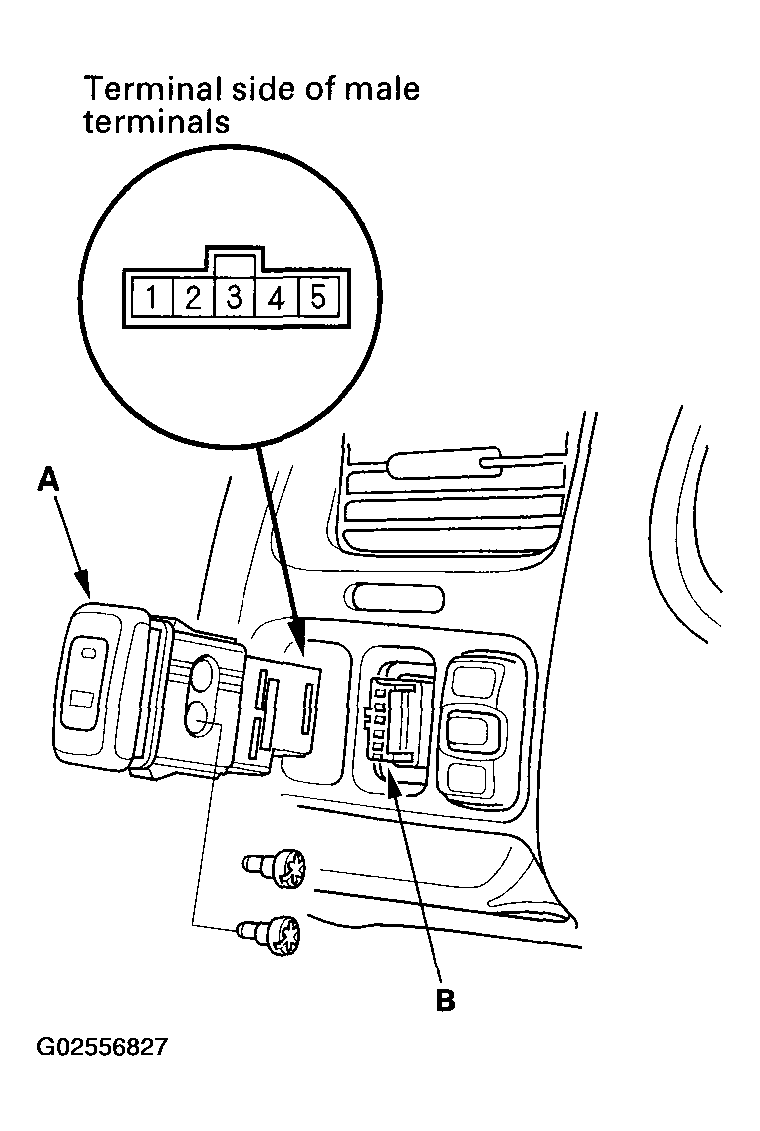 Terminal side of male terminals

1 2 3 4 5

A

B

G02556827