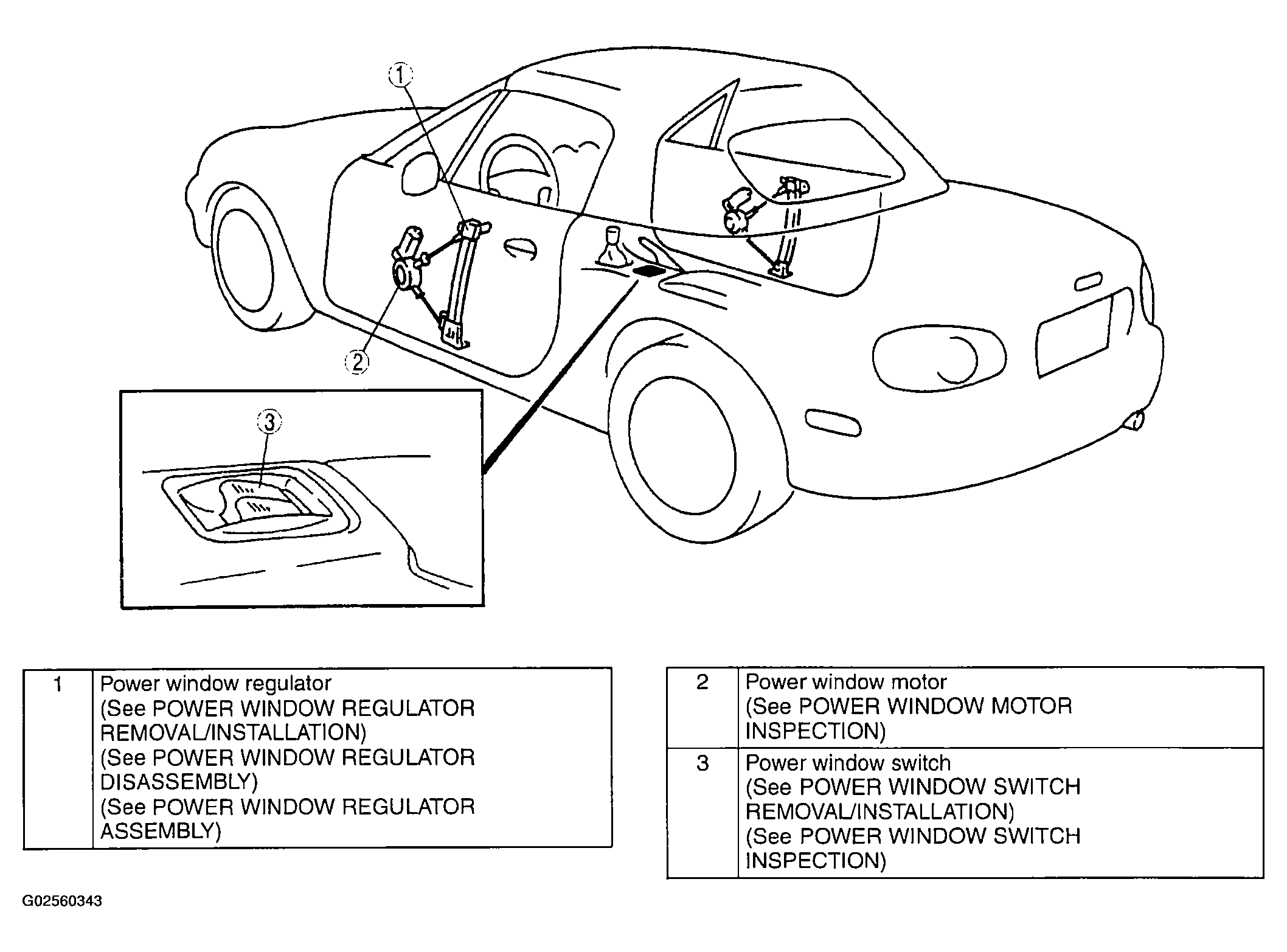 1

2

3

| 1 | Power window regulator (See POWER WINDOW REGULATOR REMOVAL/INSTALLATION) (See POWER WINDOW REGULATOR DISASSEMBLY) (See POWER WINDOW REGULATOR ASSEMBLY) |
|---|---|

| 2 | Power window motor (See POWER WINDOW MOTOR INSPECTION) |
|---|---|
| 3 | Power window switch (See POWER WINDOW SWITCH REMOVAL/INSTALLATION) (See POWER WINDOW SWITCH INSPECTION) |

G02560343